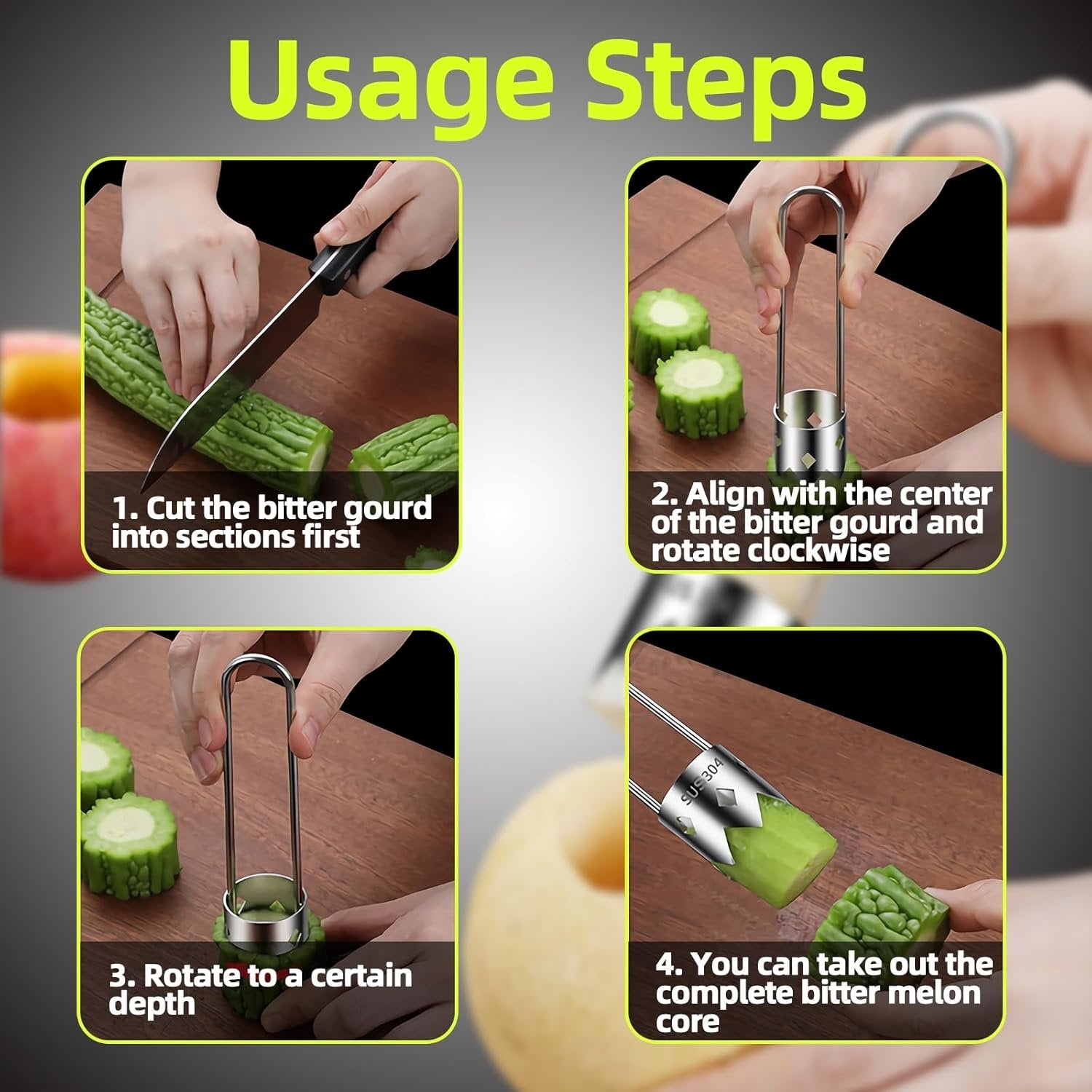 Usage Steps

1. Cut the bitter gourd into sections first

2. Align with the center of the bitter gourd and rotate clockwise

3. Rotate to a certain depth

SUS304

4. You can take out the complete bitter melon core