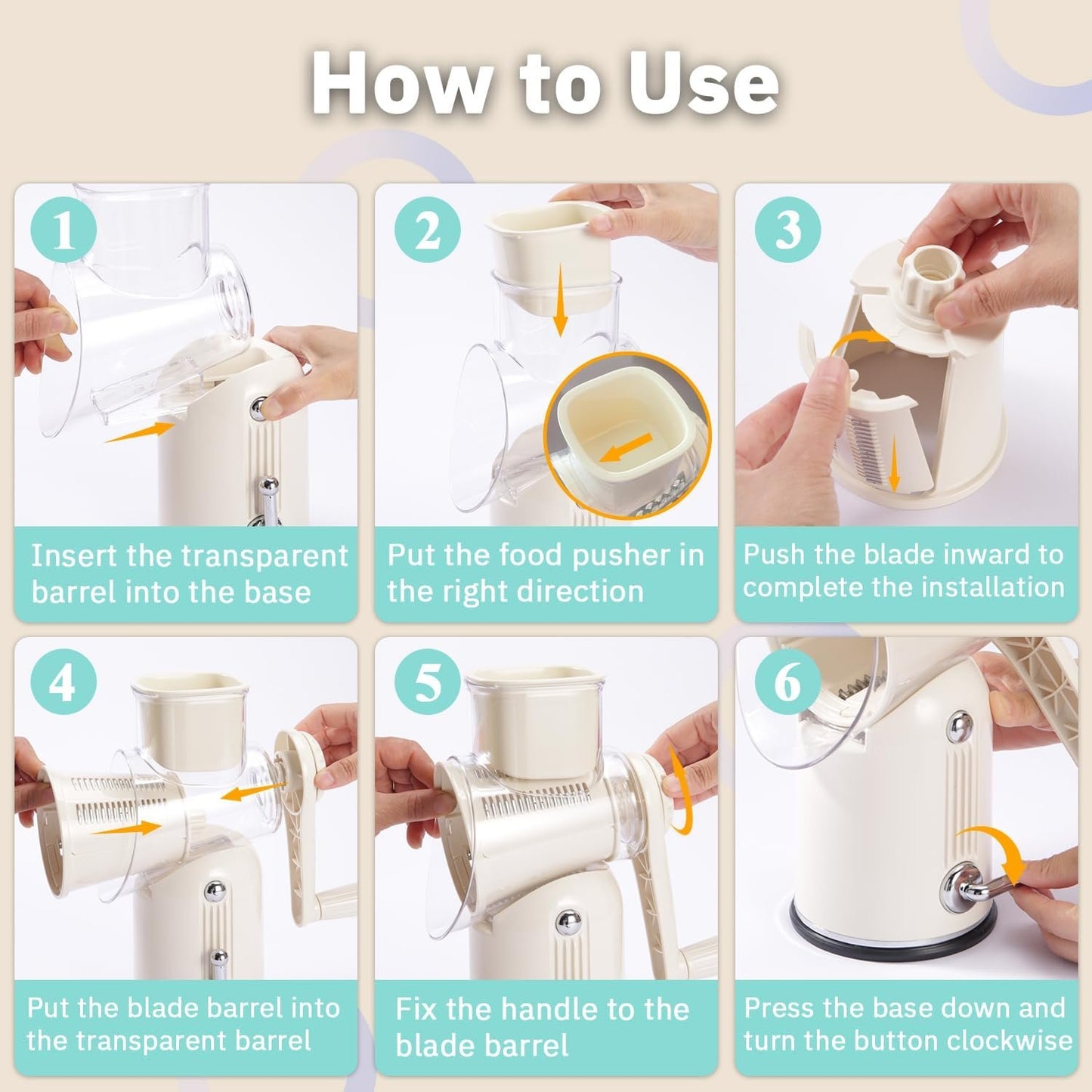 How to Use

1

Insert the transparent barrel into the base

2

Put the food pusher in the right direction

3

Push the blade inward to complete the installation

4

Put the blade barrel into the transparent barrel

5

Fix the handle to the blade barrel

6

Press the base down and turn the button clockwise