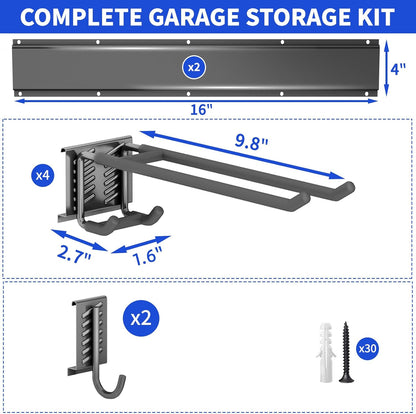 COMPLETE GARAGE STORAGE KIT

x2

4"

16"

9.8"

x4

2.7"

1.6"

x2

x30