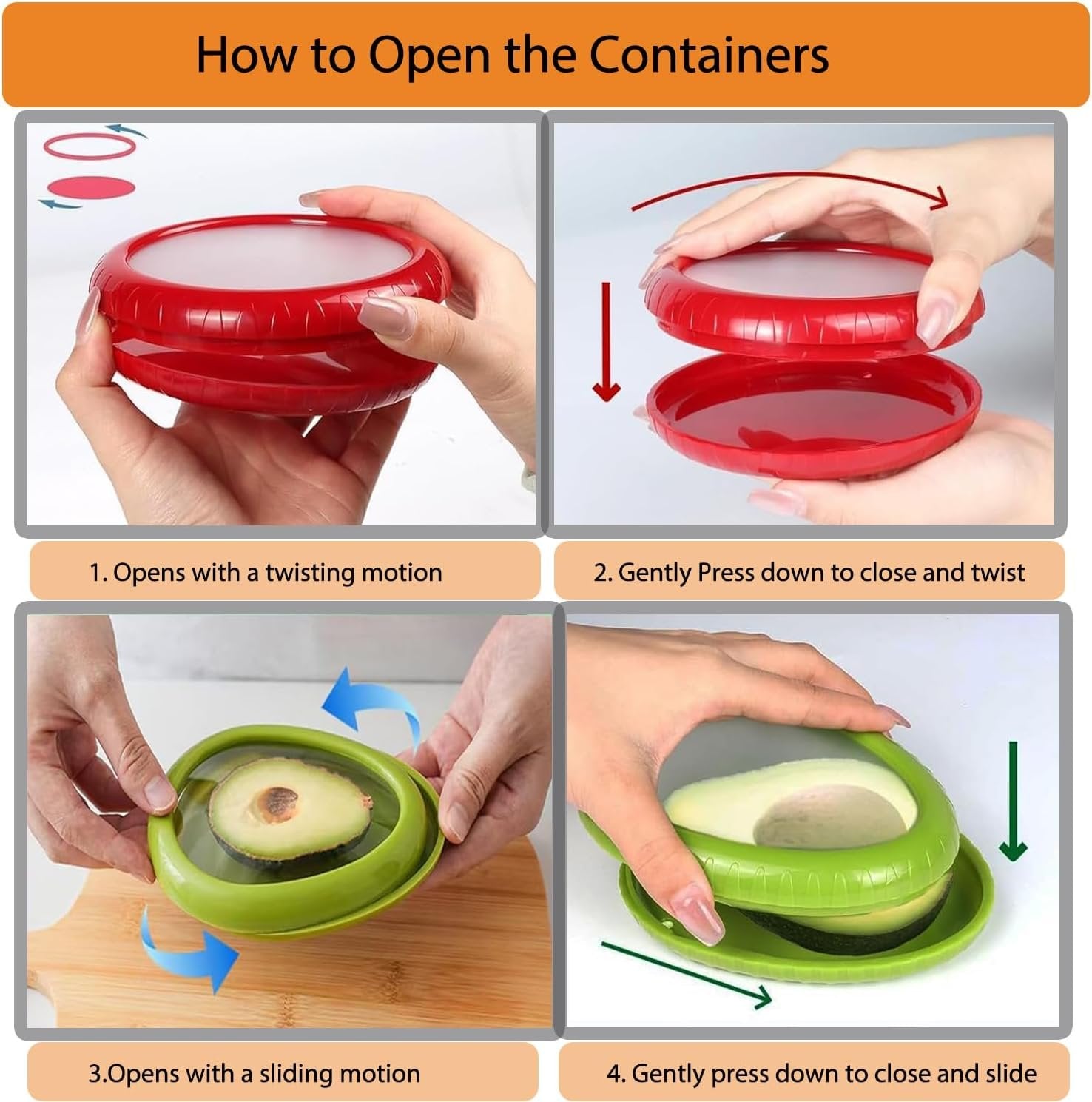 How to Open the Containers

1. Opens with a twisting motion

2. Gently Press down to close and twist

3.Opens with a sliding motion

4. Gently press down to close and slide