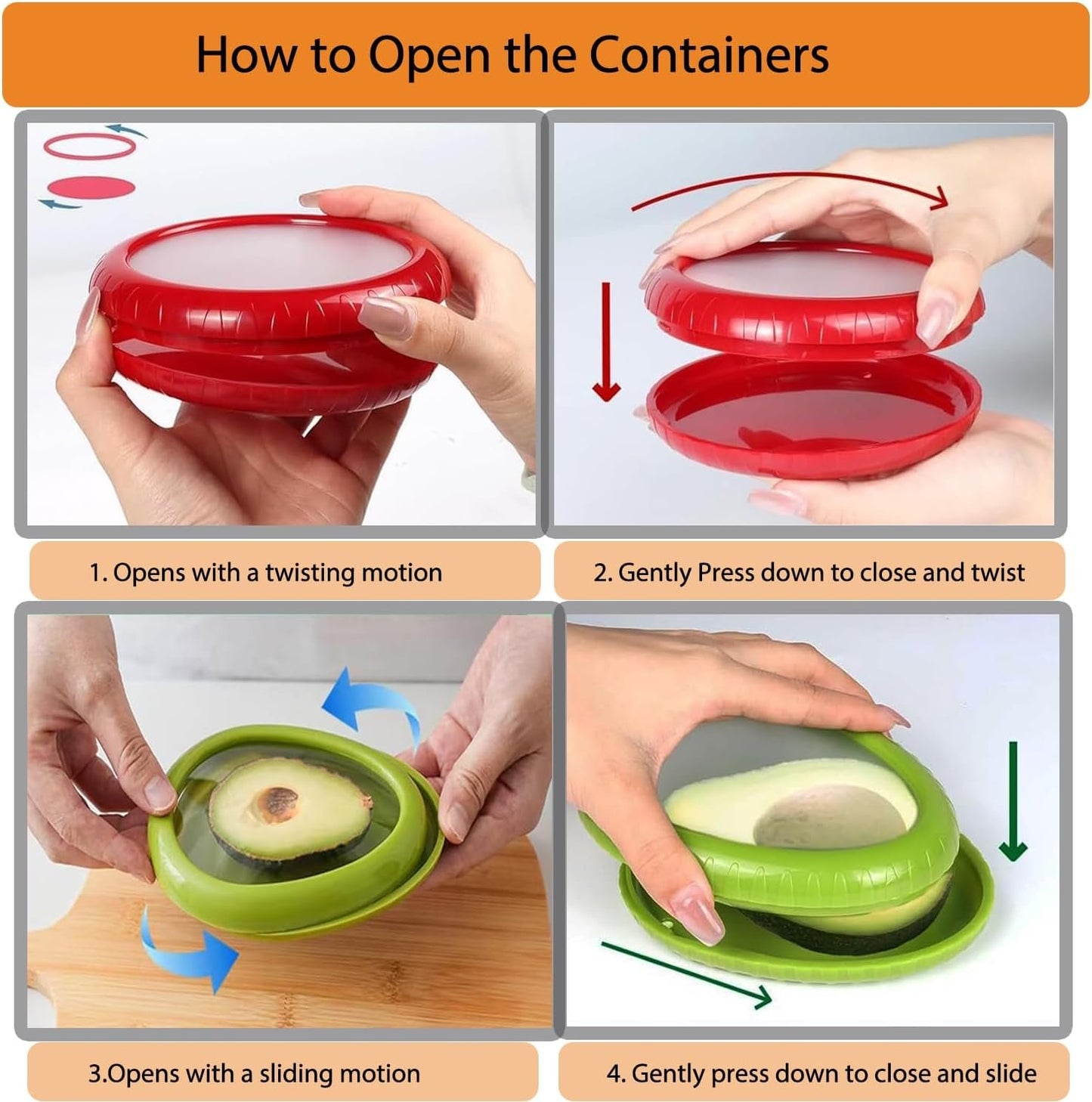 How to Open the Containers

1. Opens with a twisting motion

2. Gently Press down to close and twist

3.Opens with a sliding motion

4. Gently press down to close and slide