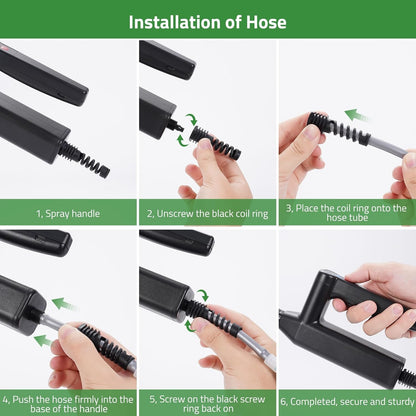 Installation of Hose

1, Spray handle

2, Unscrew the black coil ring

3, Place the coil ring onto the hose tube

4, Push the hose firmly into the base of the handle

5, Screw on the black screw ring back on

6, Completed, secure and sturdy