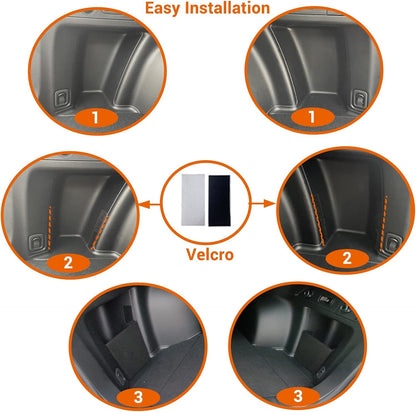 Easy Installation

1

1

2

Velcro

2

3

3