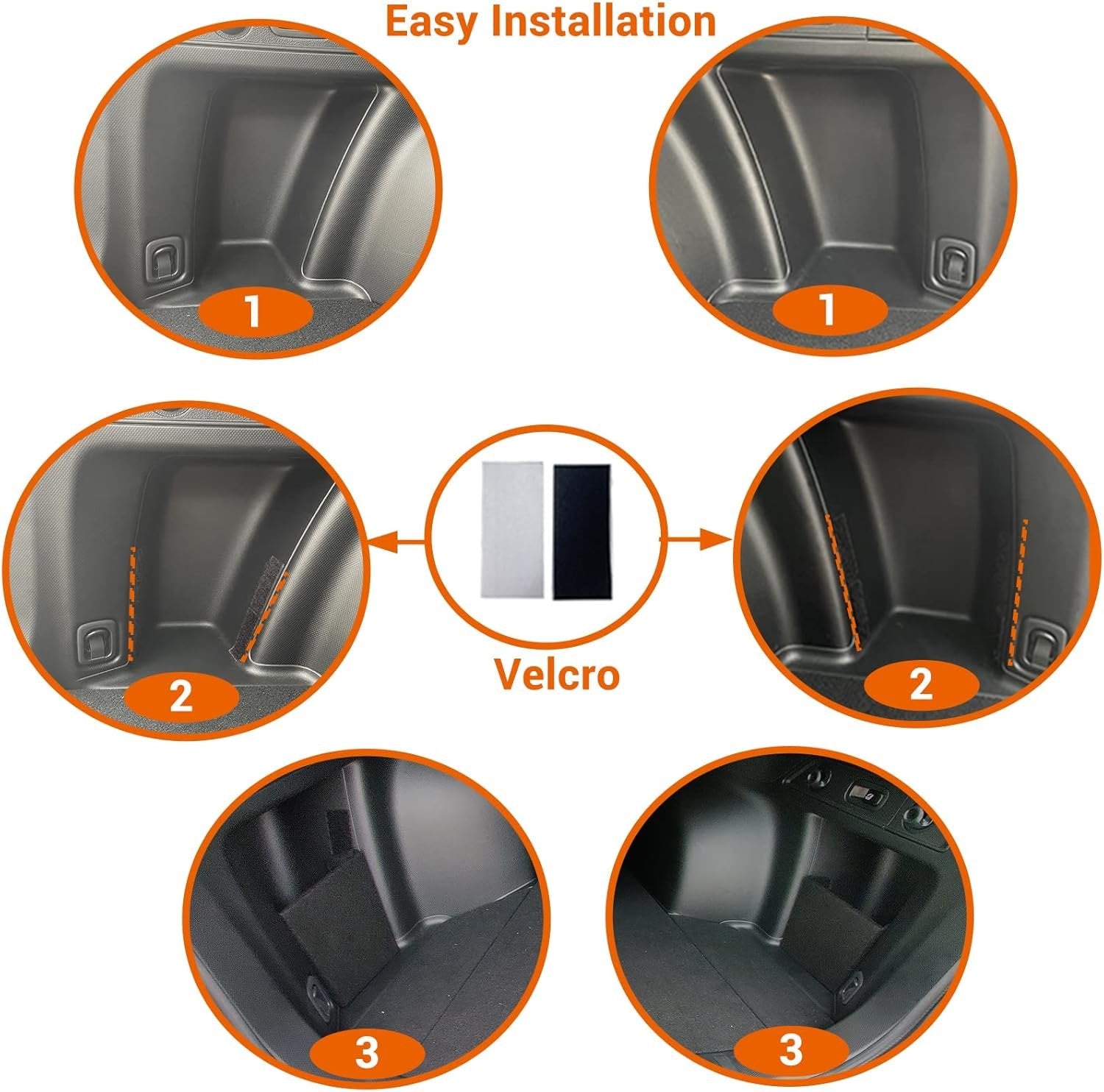 Easy Installation

1

1

2

Velcro

2

3

3