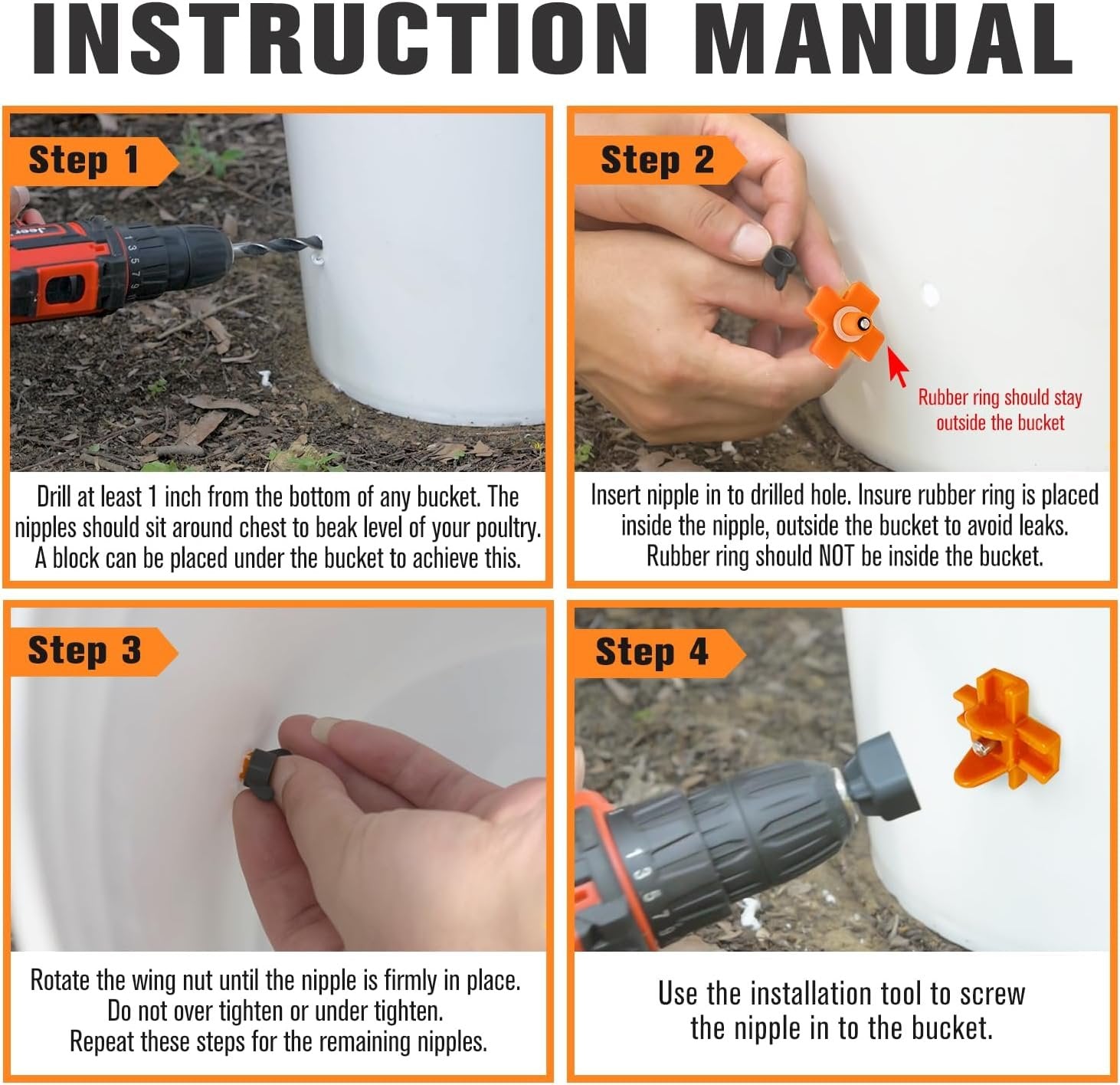 INSTRUCTION MANUAL

Step 1

Drill at least 1 inch from the bottom of any bucket. The nipples should sit around chest to beak level of your poultry. A block can be placed under the bucket to achieve this.

Step 2

Rubber ring should stay outside the bucket

Insert nipple in to drilled hole. Insure rubber ring is placed inside the nipple, outside the bucket to avoid leaks. Rubber ring should NOT be inside the bucket.

Step 3

Rotate the wing nut until the nipple is firmly in place. Do not over tighten or under tighten. Repeat these steps for the remaining nipples.

Step 4

Use the installation tool to screw the nipple in to the bucket.