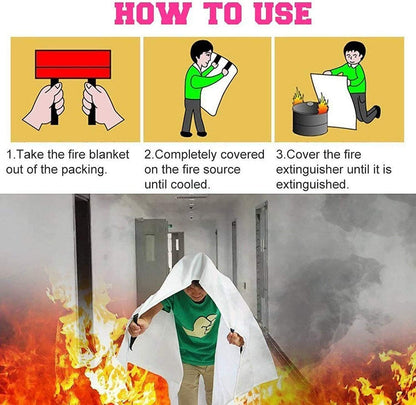 HOW TO USE

1.Take the fire blanket out of the packing.

2.Completely covered on the fire source until cooled.

3.Cover the fire extinguisher until it is extinguished.