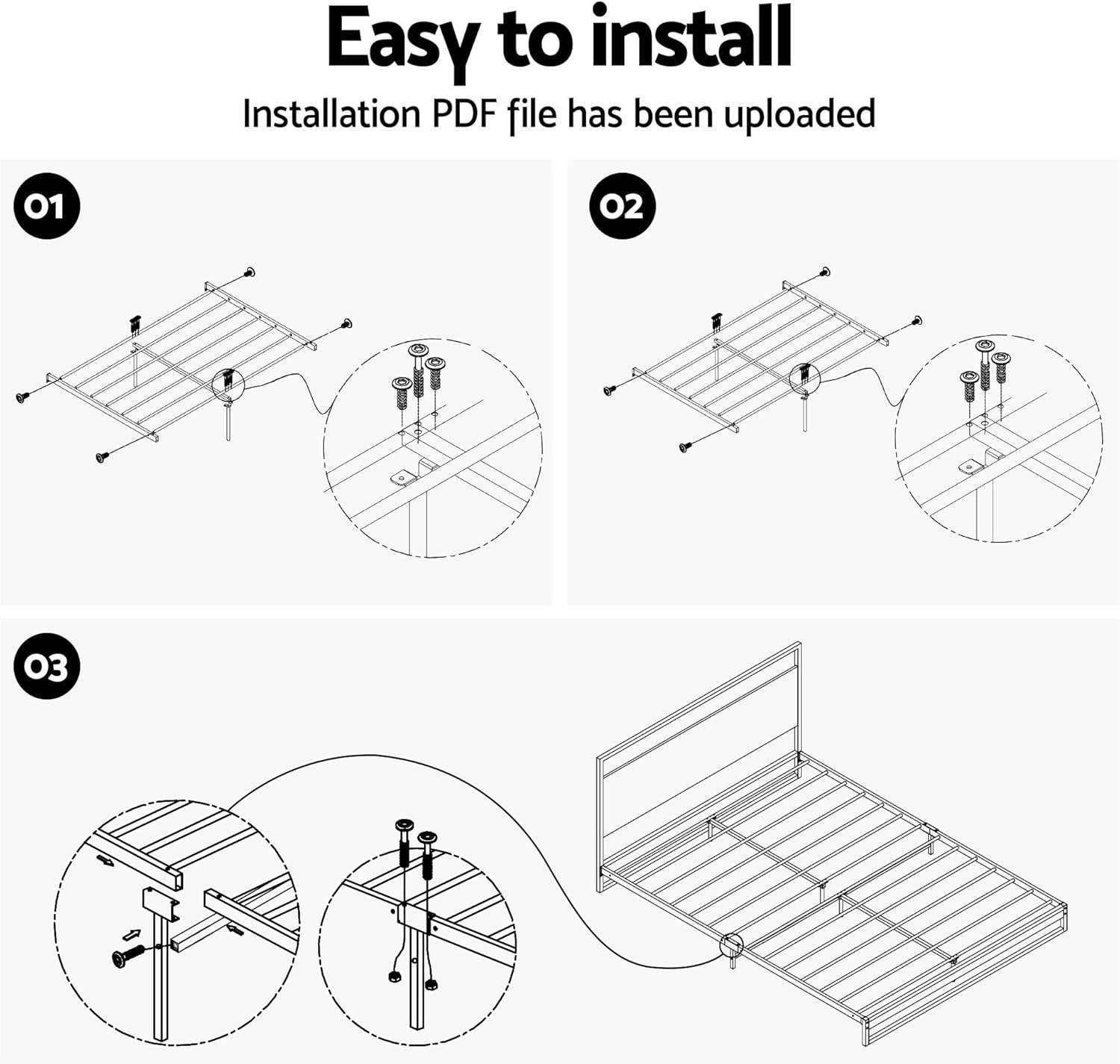 Easy to install

Installation PDF file has been uploaded

01

02

03