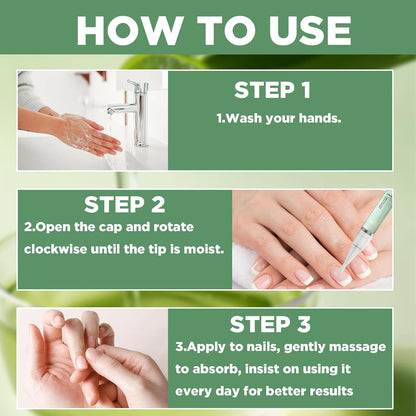 HOW TO USE

STEP 1
1.Wash your hands.

STEP 2
2.Open the cap and rotate clockwise until the tip is moist.

STEP 3
3.Apply to nails, gently massage to absorb, insist on using it every day for better results