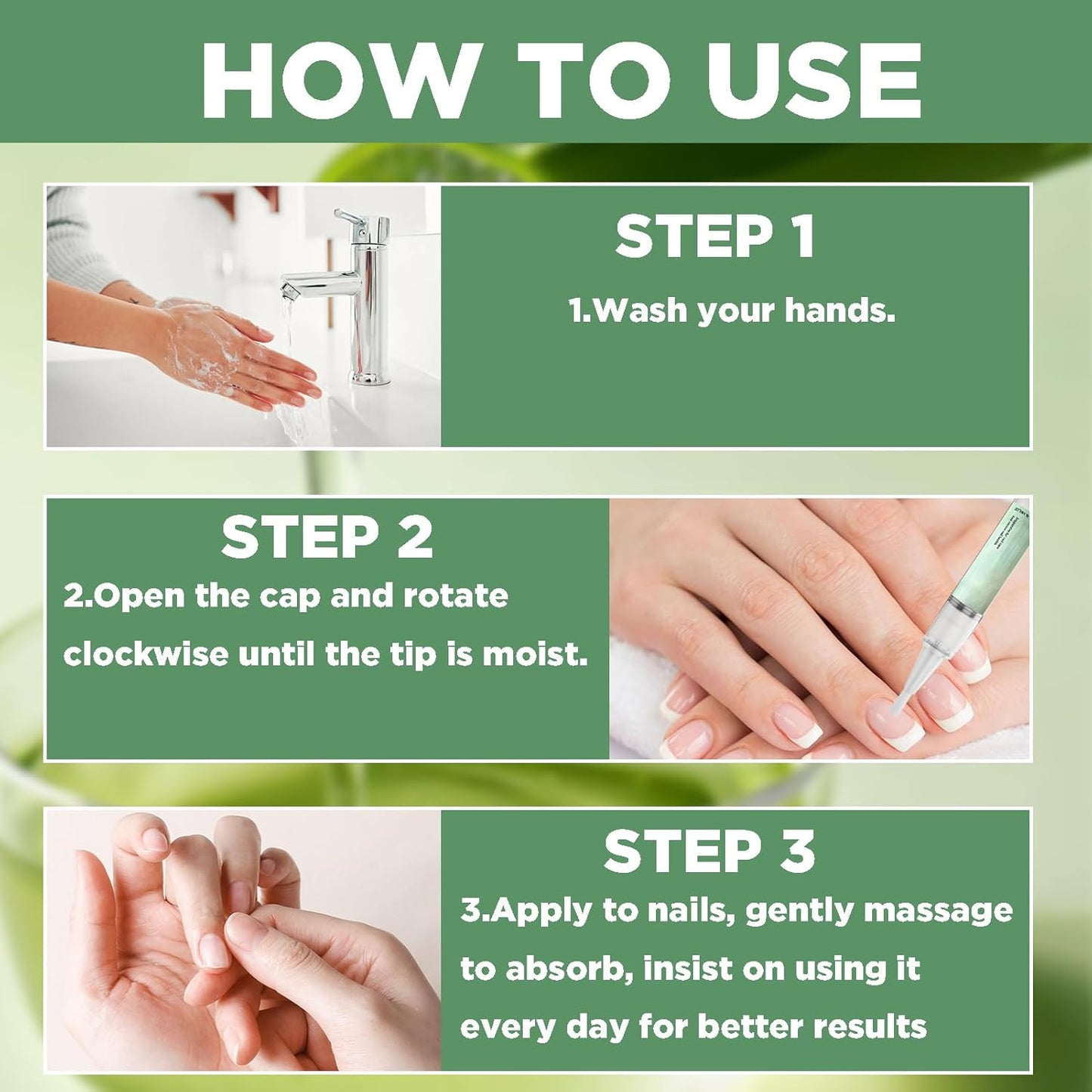 HOW TO USE

STEP 1

1.Wash your hands.

STEP 2

2.Open the cap and rotate clockwise until the tip is moist.

STEP 3

3.Apply to nails, gently massage to absorb, insist on using it every day for better results