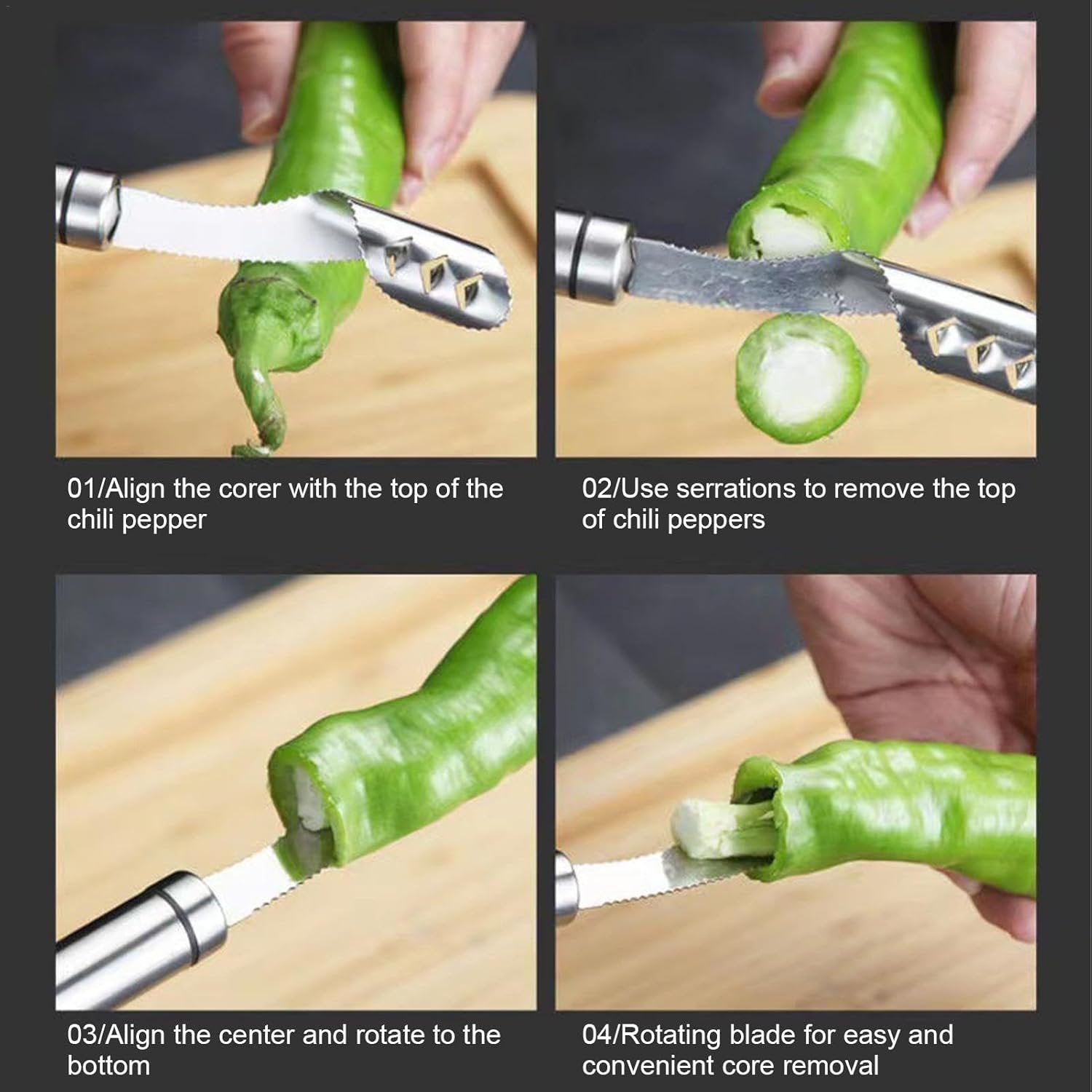 01/Align the corer with the top of the chili pepper

02/Use serrations to remove the top of chili peppers

03/Align the center and rotate to the bottom

04/Rotating blade for easy and convenient core removal