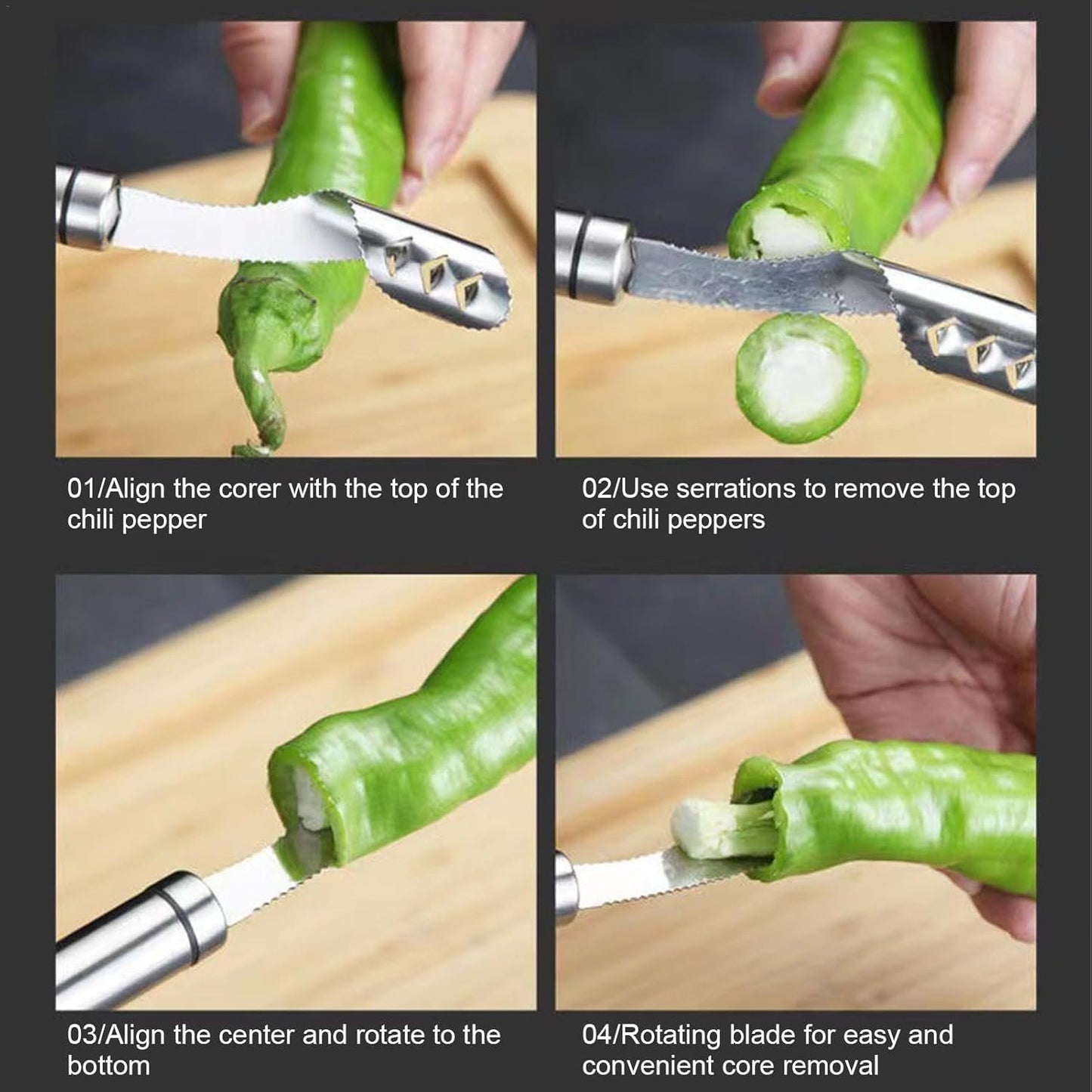 01/Align the corer with the top of the chili pepper

02/Use serrations to remove the top of chili peppers

03/Align the center and rotate to the bottom

04/Rotating blade for easy and convenient core removal