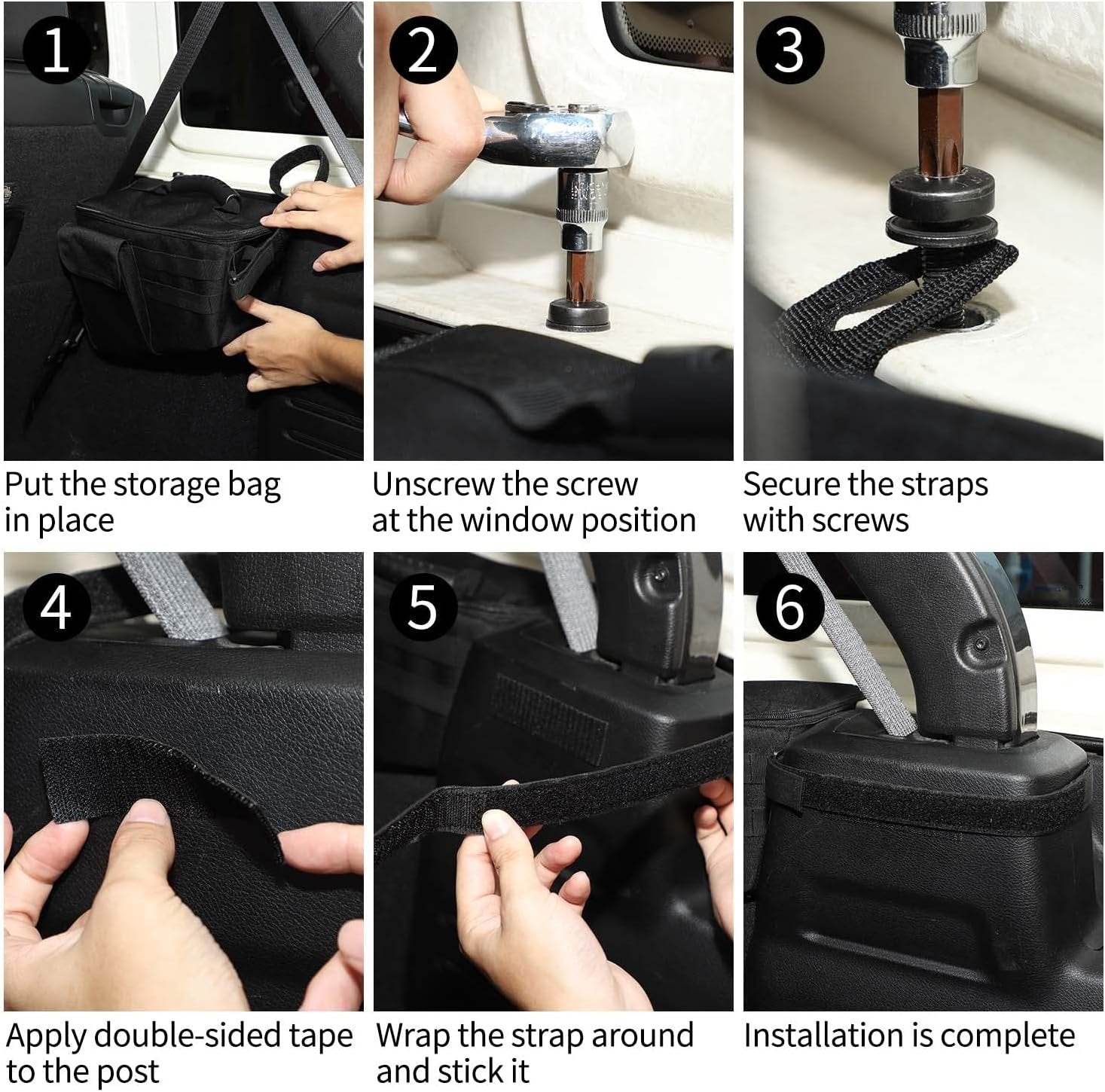 1
Put the storage bag in place

2
Unscrew the screw at the window position

3
Secure the straps with screws

4
Apply double-sided tape to the post

5
Wrap the strap around and stick it

6
Installation is complete