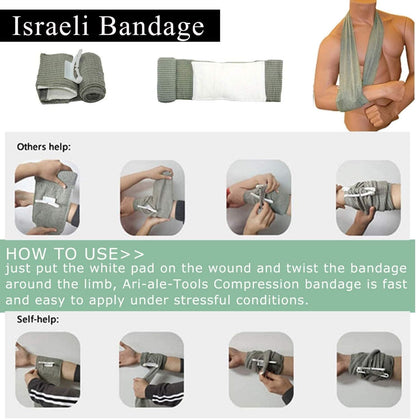 Israeli Bandage

Others help:

HOW TO USE>>
just put the white pad on the wound and twist the bandage around the limb, Ari-ale-Tools Compression bandage is fast and easy to apply under stressful conditions.

Self-help: