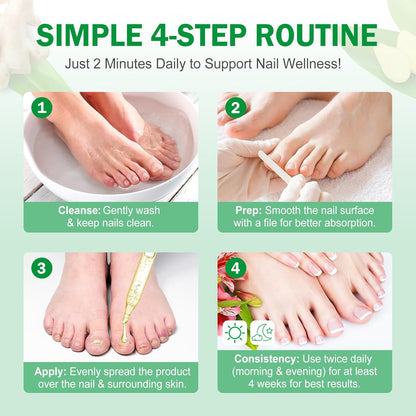 SIMPLE 4-STEP ROUTINE

Just 2 Minutes Daily to Support Nail Wellness!

1

Cleanse: Gently wash & keep nails clean.

2

Prep: Smooth the nail surface with a file for better absorption.

3

Apply: Evenly spread the product over the nail & surrounding skin.

4

Consistency: Use twice daily (morning & evening) for at least 4 weeks for best results.