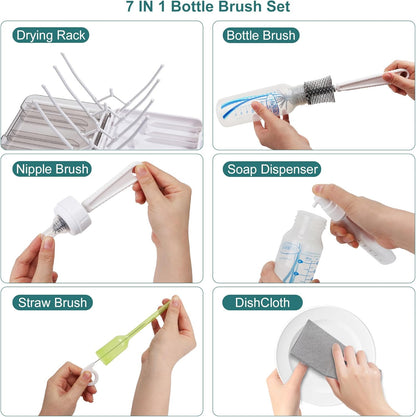 7 IN 1 Bottle Brush Set

Drying Rack

Bottle Brush

Nipple Brush

Soap Dispenser

Straw Brush

DishCloth