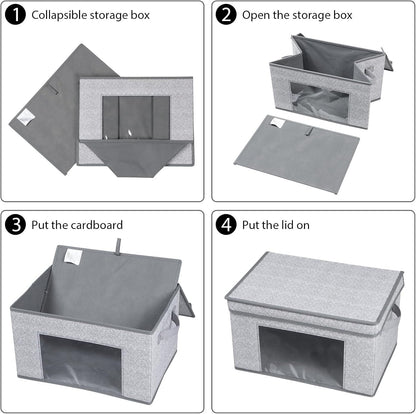 1 Collapsible storage box

2 Open the storage box

3 Put the cardboard

4 Put the lid on