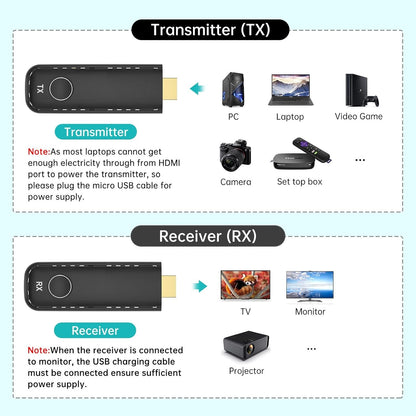 Transmitter (TX)

TX

Transmitter

Note:As most laptops cannot get enough electricity through from HDMI port to power the transmitter, so please plug the micro USB cable for power supply.

PC

Laptop

Video Game

Camera

Set top box

...

Receiver (RX)

RX

Receiver

Note:When the receiver is connected to monitor, the USB charging cable must be connected ensure sufficient power supply.

TV

Monitor

Projector

...