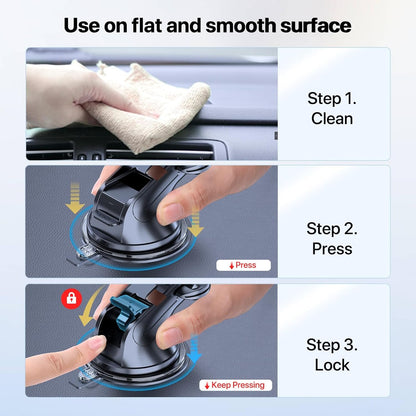 Use on flat and smooth surface

Step 1.
Clean

Press

Step 2.
Press

Keep Pressing

Step 3.
Lock