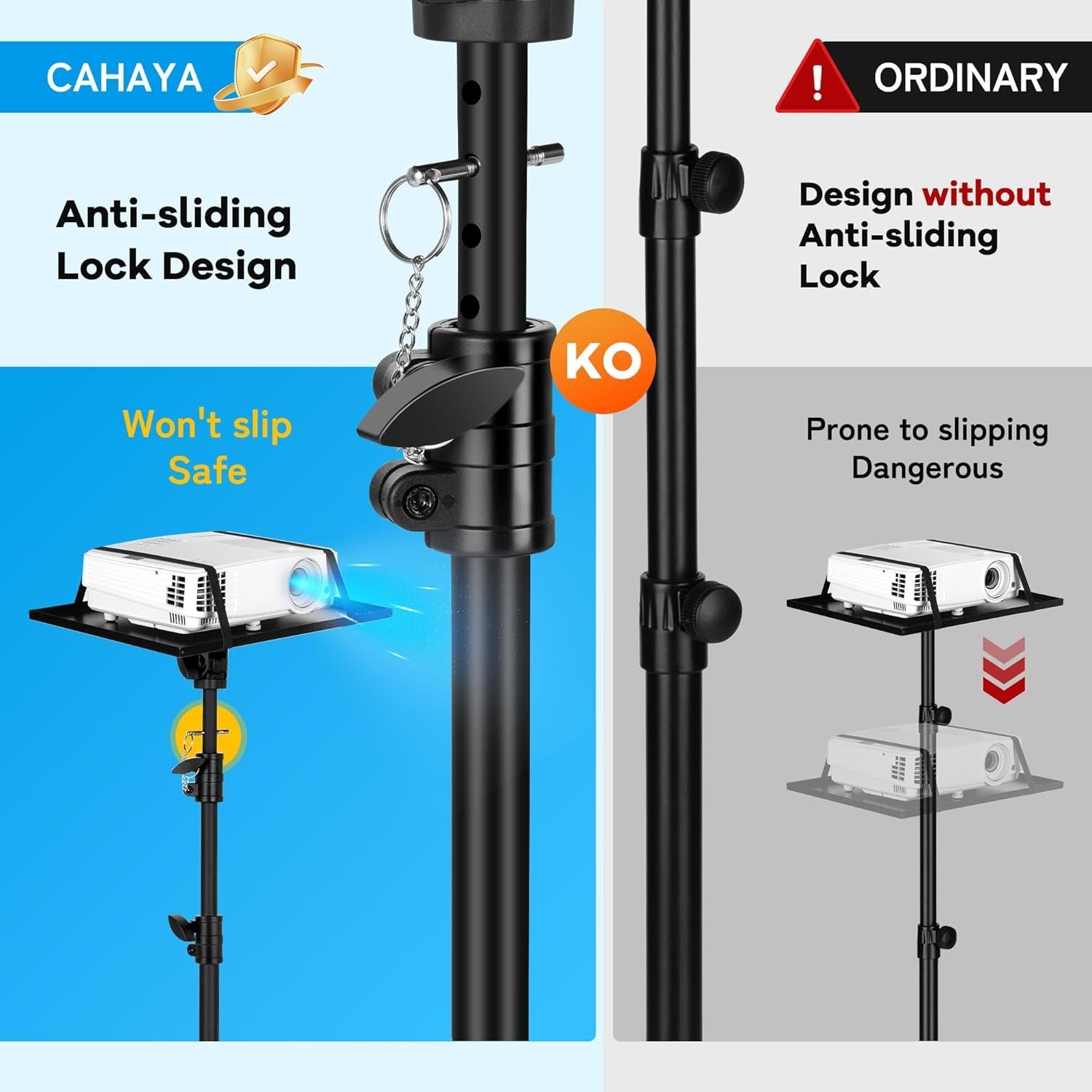 CAHAYA

Anti-sliding Lock Design

Won't slip
Safe

KO

ORDINARY

Design without Anti-sliding Lock

Prone to slipping
Dangerous