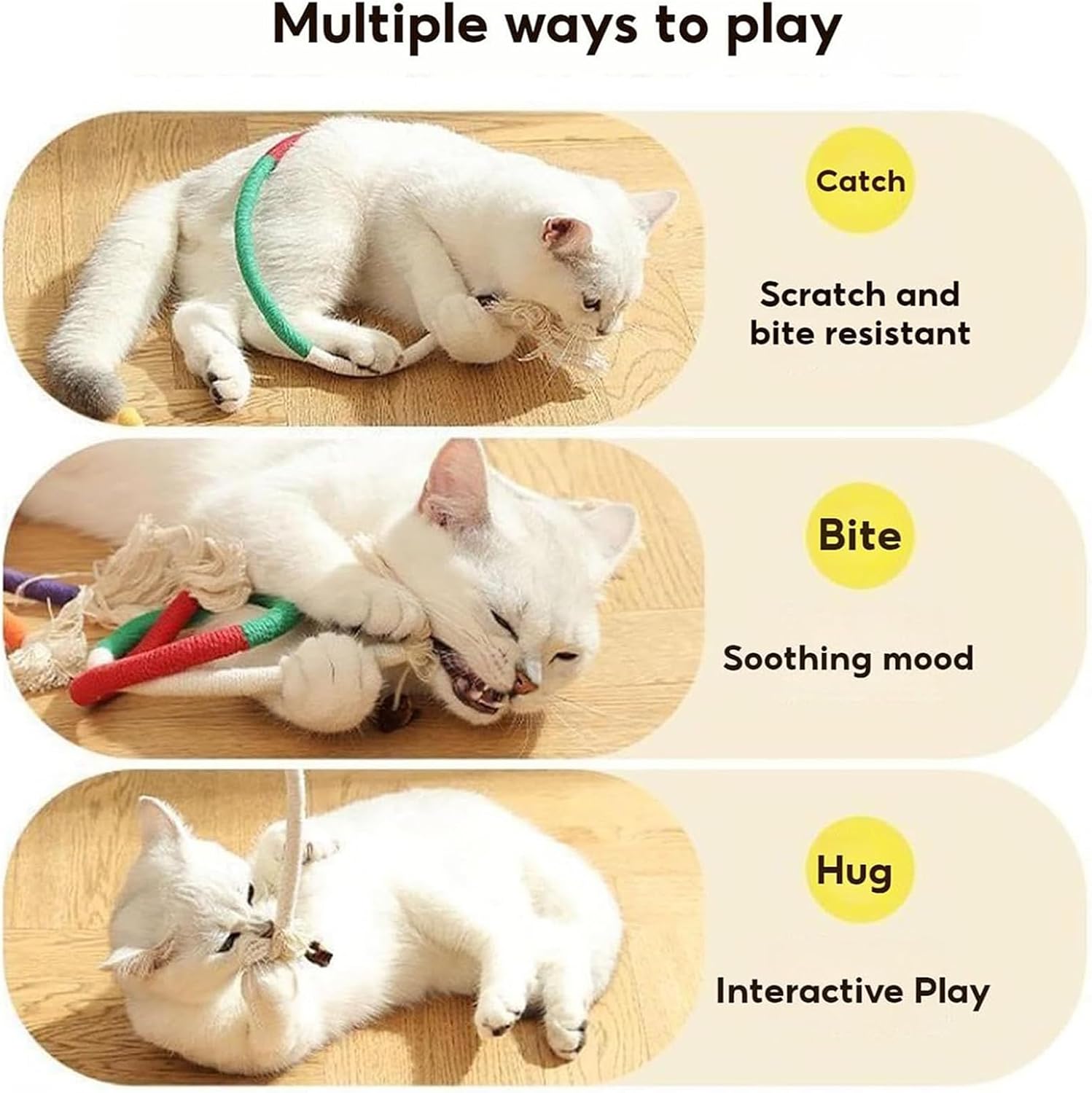 Multiple ways to play

Catch

Scratch and bite resistant

Bite

Soothing mood

Hug

Interactive Play