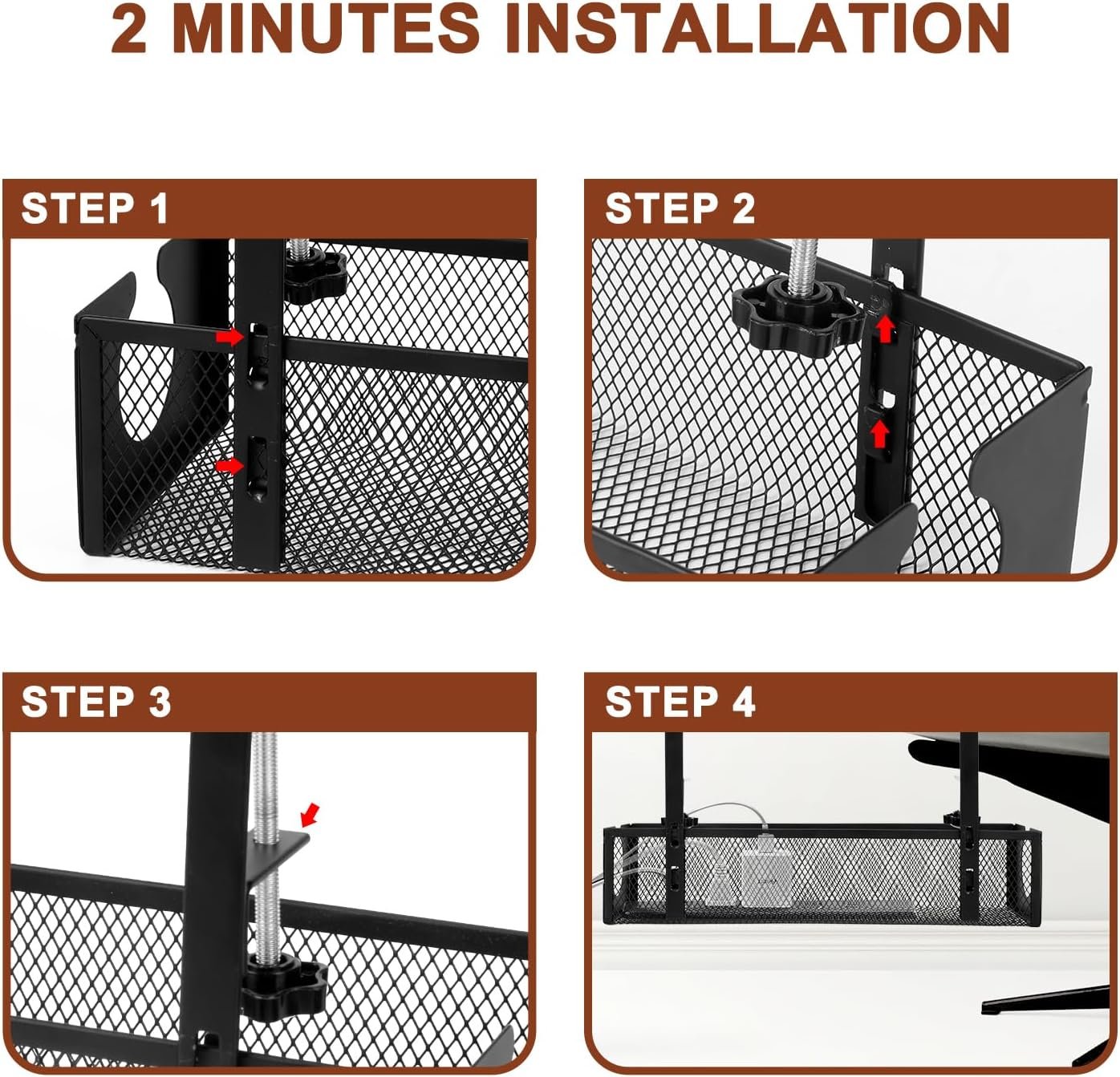 2 MINUTES INSTALLATION

STEP 1

STEP 2

STEP 3

STEP 4