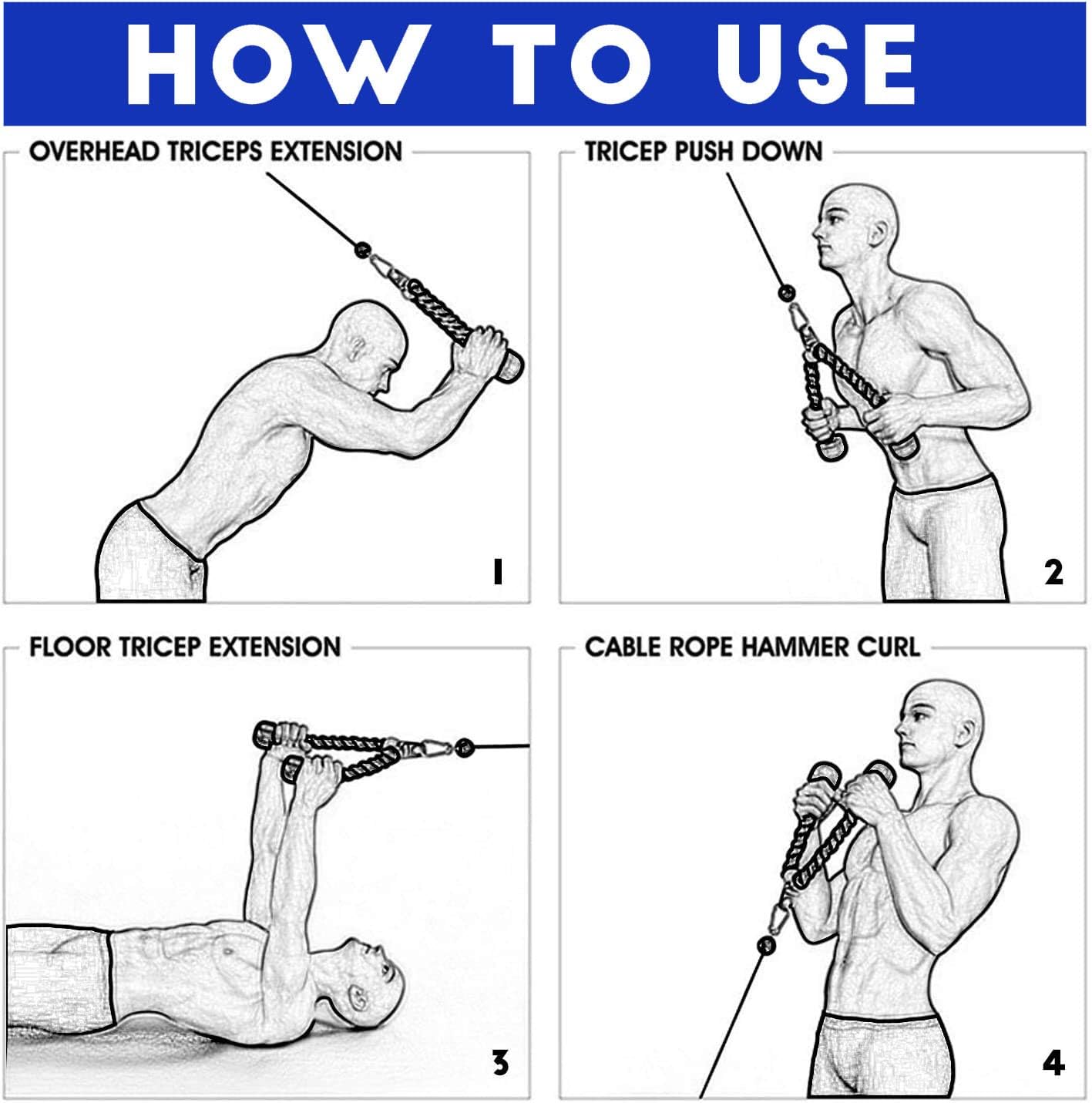 HOW TO USE

OVERHEAD TRICEPS EXTENSION

1

TRICEP PUSH DOWN

2

FLOOR TRICEP EXTENSION

3

CABLE ROPE HAMMER CURL

4