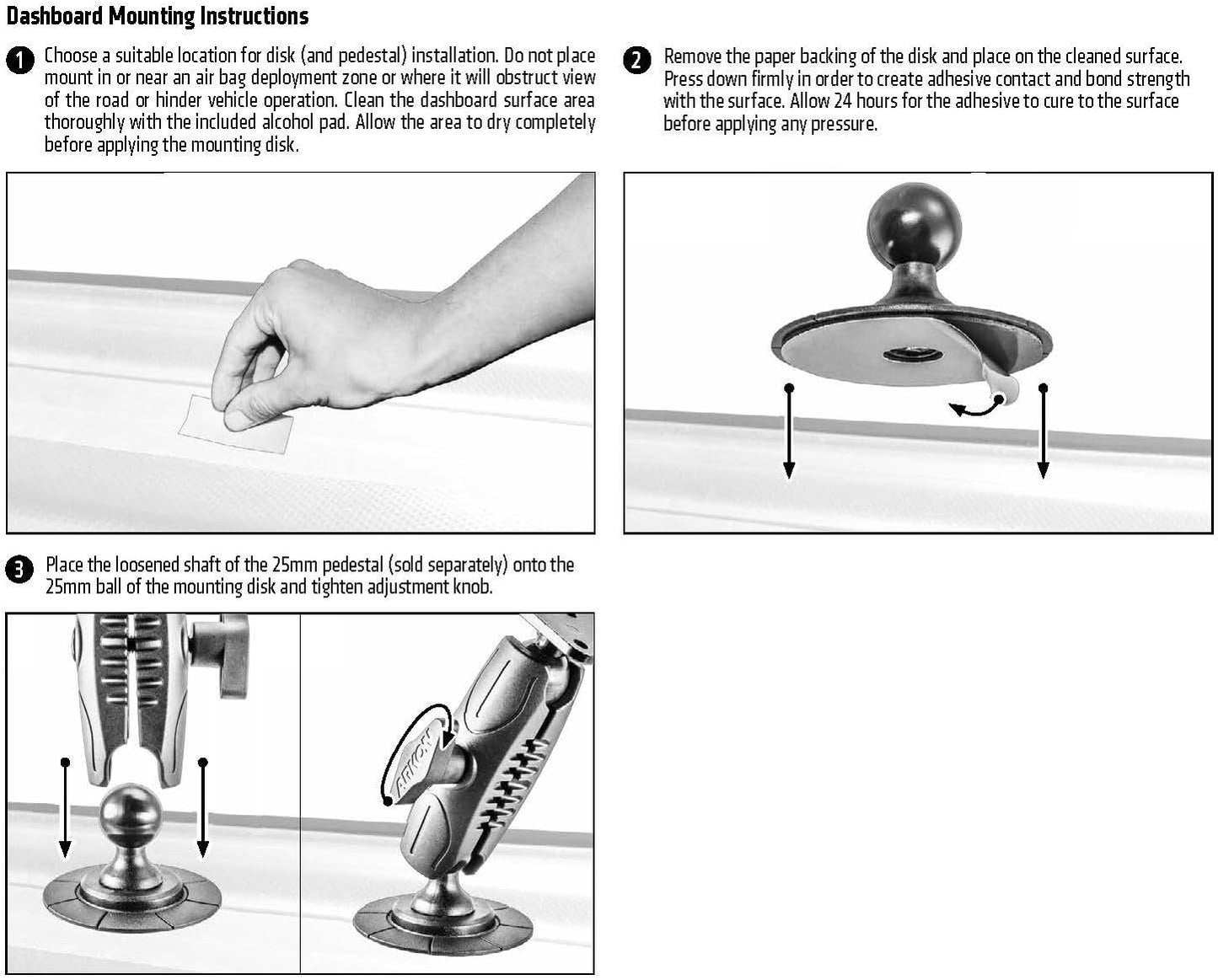 Dashboard Mounting Instructions

1 Choose a suitable location for disk (and pedestal) installation. Do not place mount in or near an air bag deployment zone or where it will obstruct view of the road or hinder vehicle operation. Clean the dashboard surface area thoroughly with the included alcohol pad. Allow the area to dry completely before applying the mounting disk.

2 Remove the paper backing of the disk and place on the cleaned surface. Press down firmly in order to create adhesive contact and bond strength with the surface. Allow 24 hours for the adhesive to cure to the surface before applying any pressure.

3 Place the loosened shaft of the 25mm pedestal (sold separately) onto the 25mm ball of the mounting disk and tighten adjustment knob.

ARKON