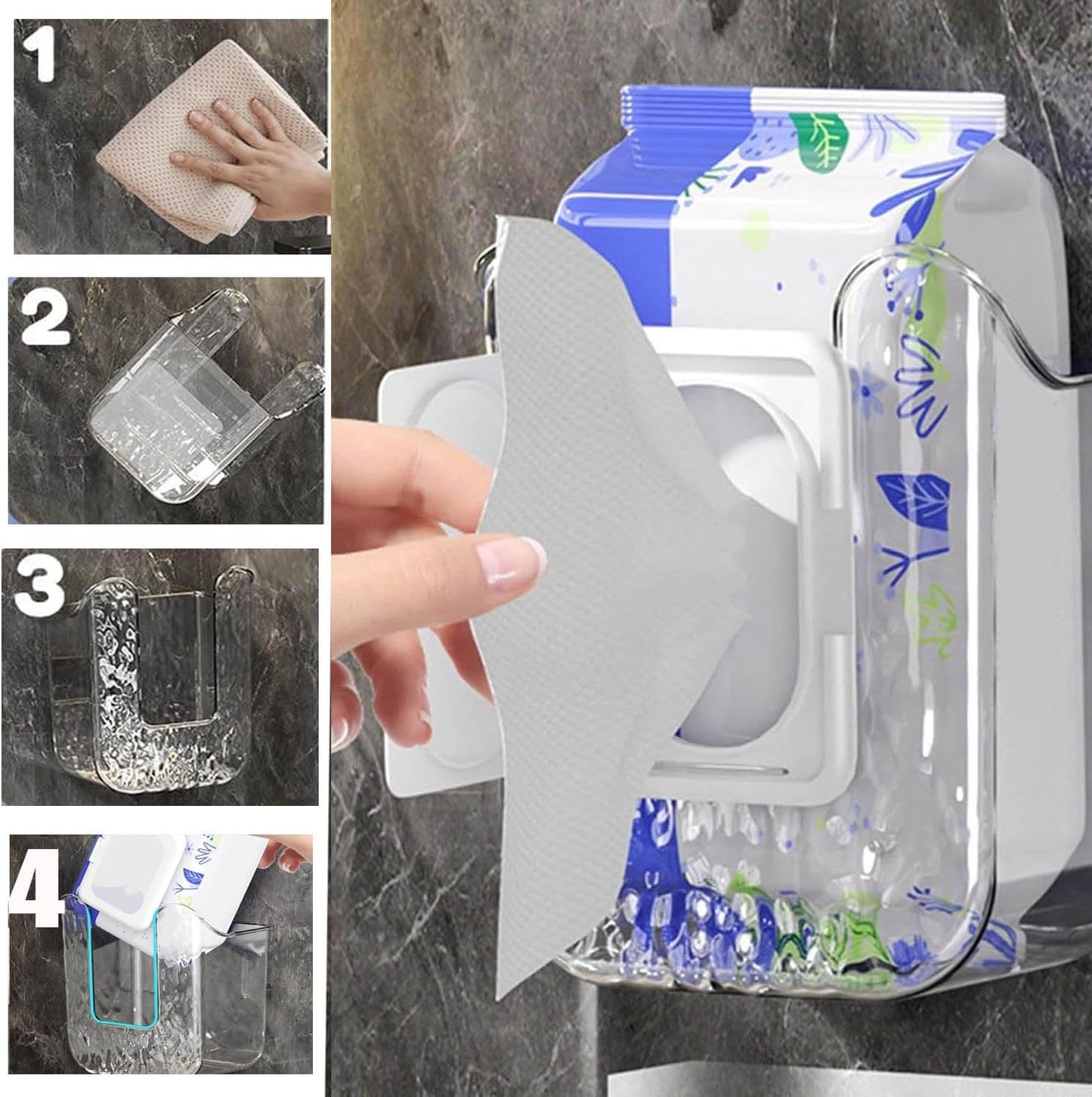 1

2

3

4