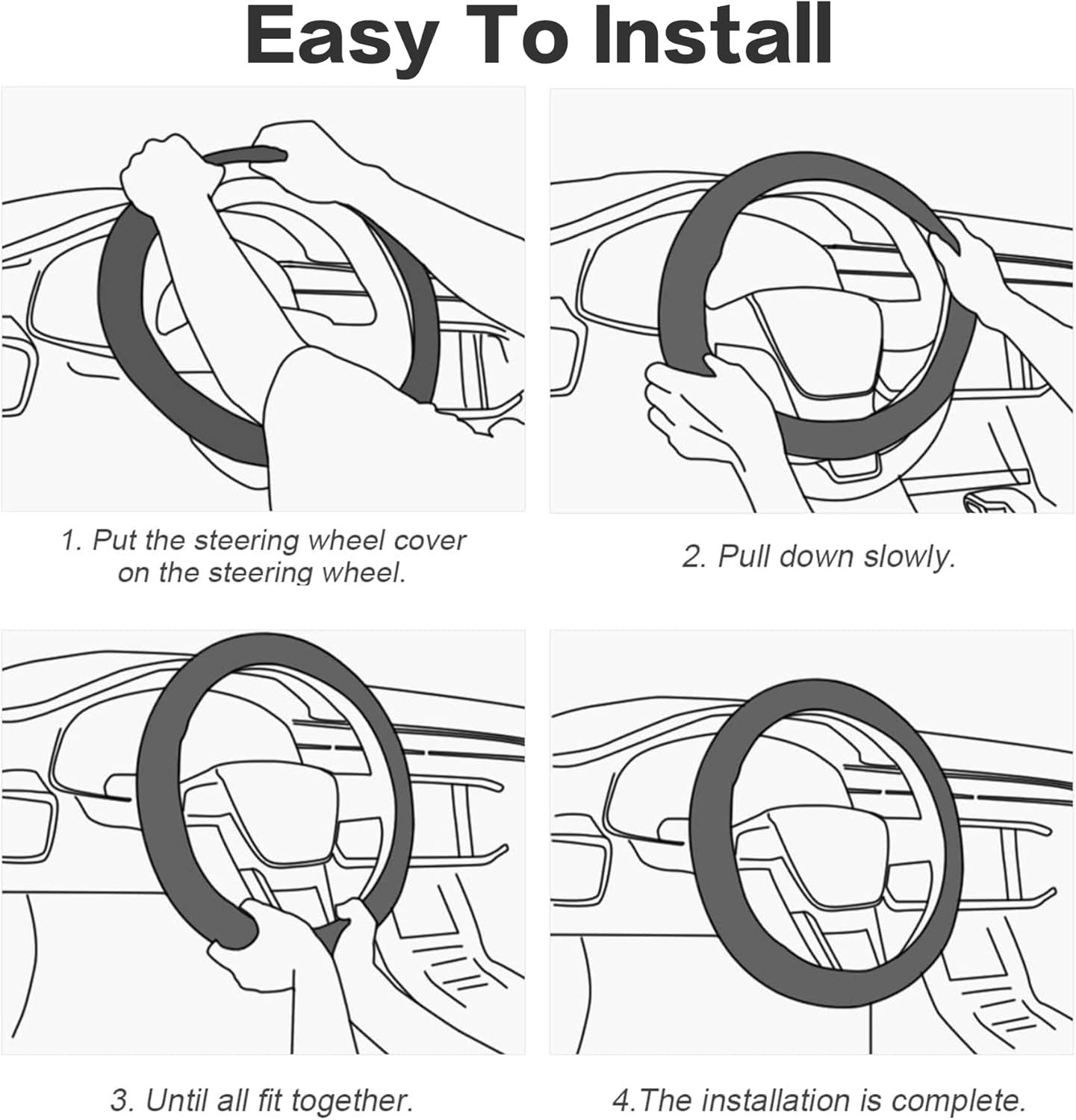 Easy To Install

1. Put the steering wheel cover on the steering wheel.

2. Pull down slowly.

3. Until all fit together.

4.The installation is complete.