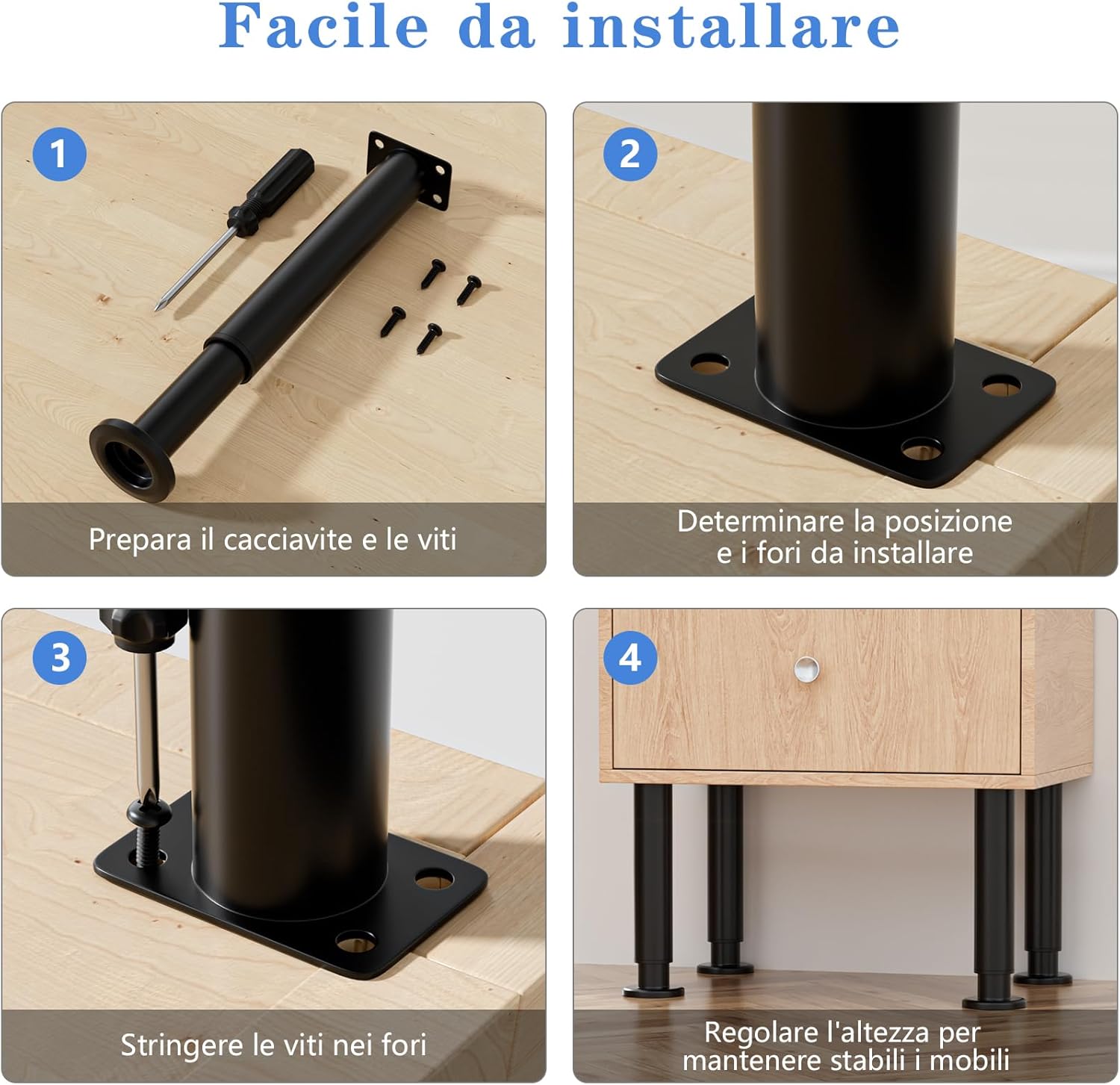 Facile da installare

1

Prepara il cacciavite e le viti

2

Determinare la posizione e i fori da installare

3

Stringere le viti nei fori

4

Regolare l'altezza per mantenere stabili i mobili