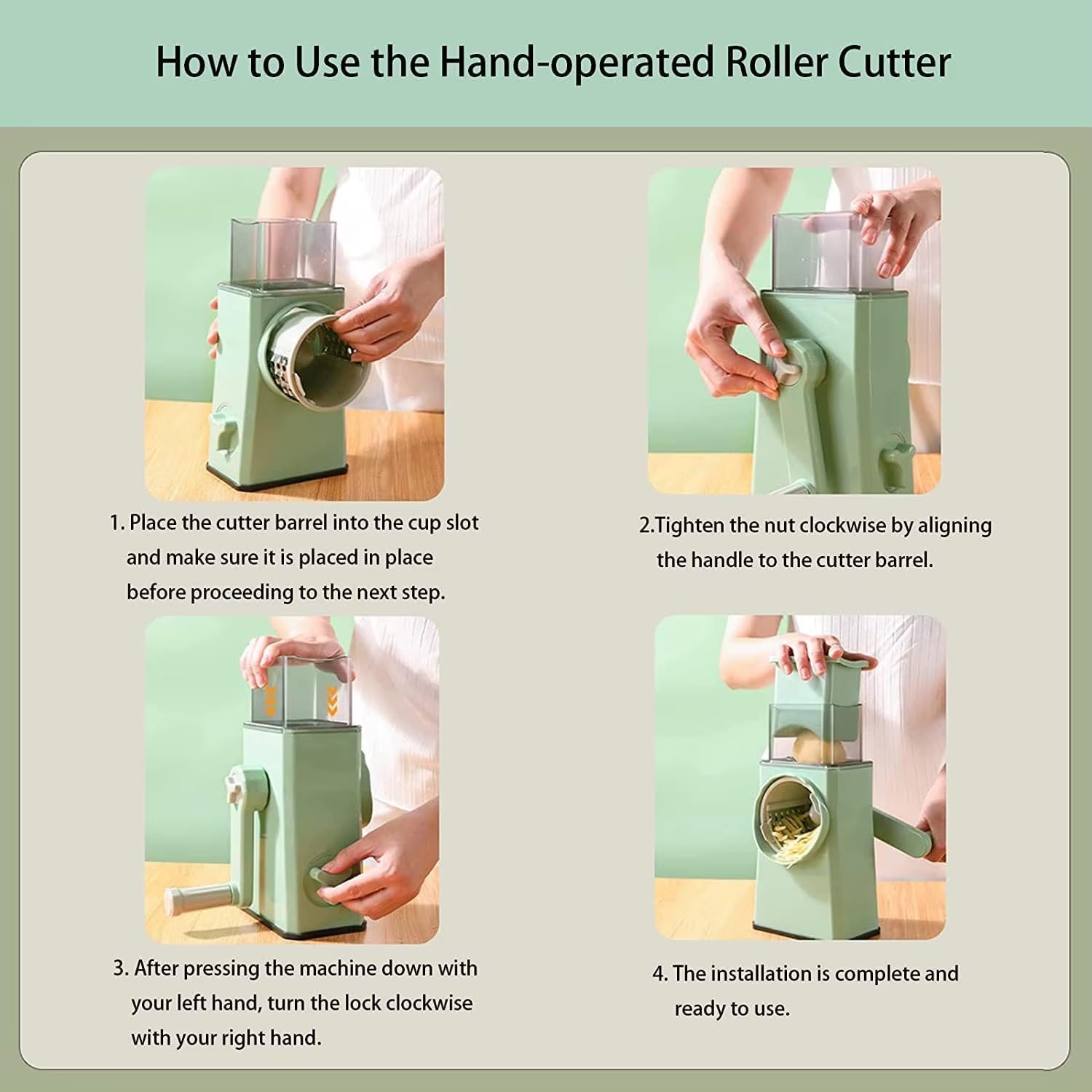 How to Use the Hand-operated Roller Cutter

1. Place the cutter barrel into the cup slot and make sure it is placed in place before proceeding to the next step.

2.Tighten the nut clockwise by aligning the handle to the cutter barrel.

3. After pressing the machine down with your left hand, turn the lock clockwise with your right hand.

4. The installation is complete and ready to use.