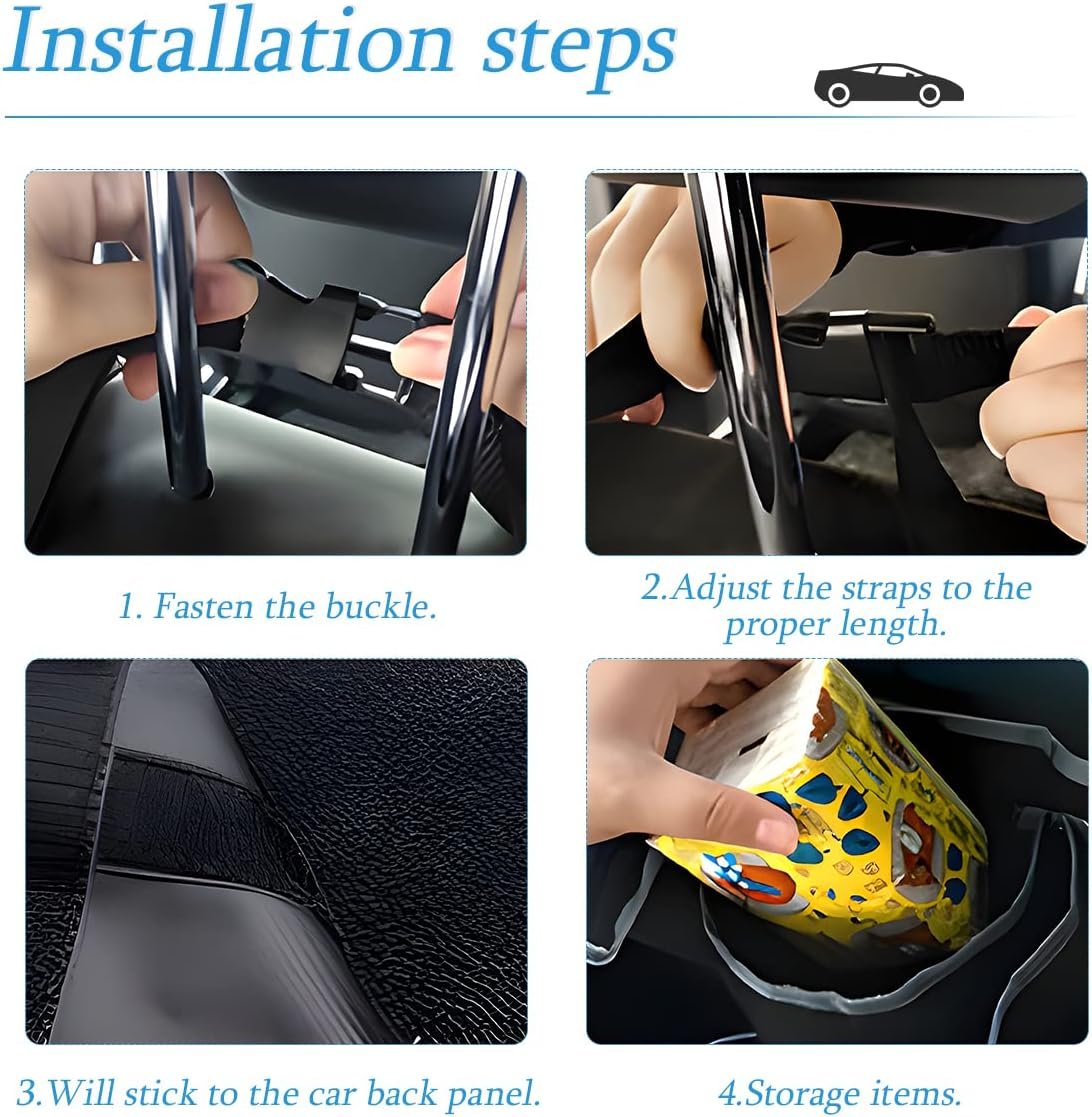 Installation steps

1. Fasten the buckle.

2.Adjust the straps to the proper length.

3.Will stick to the car back panel.

4.Storage items.