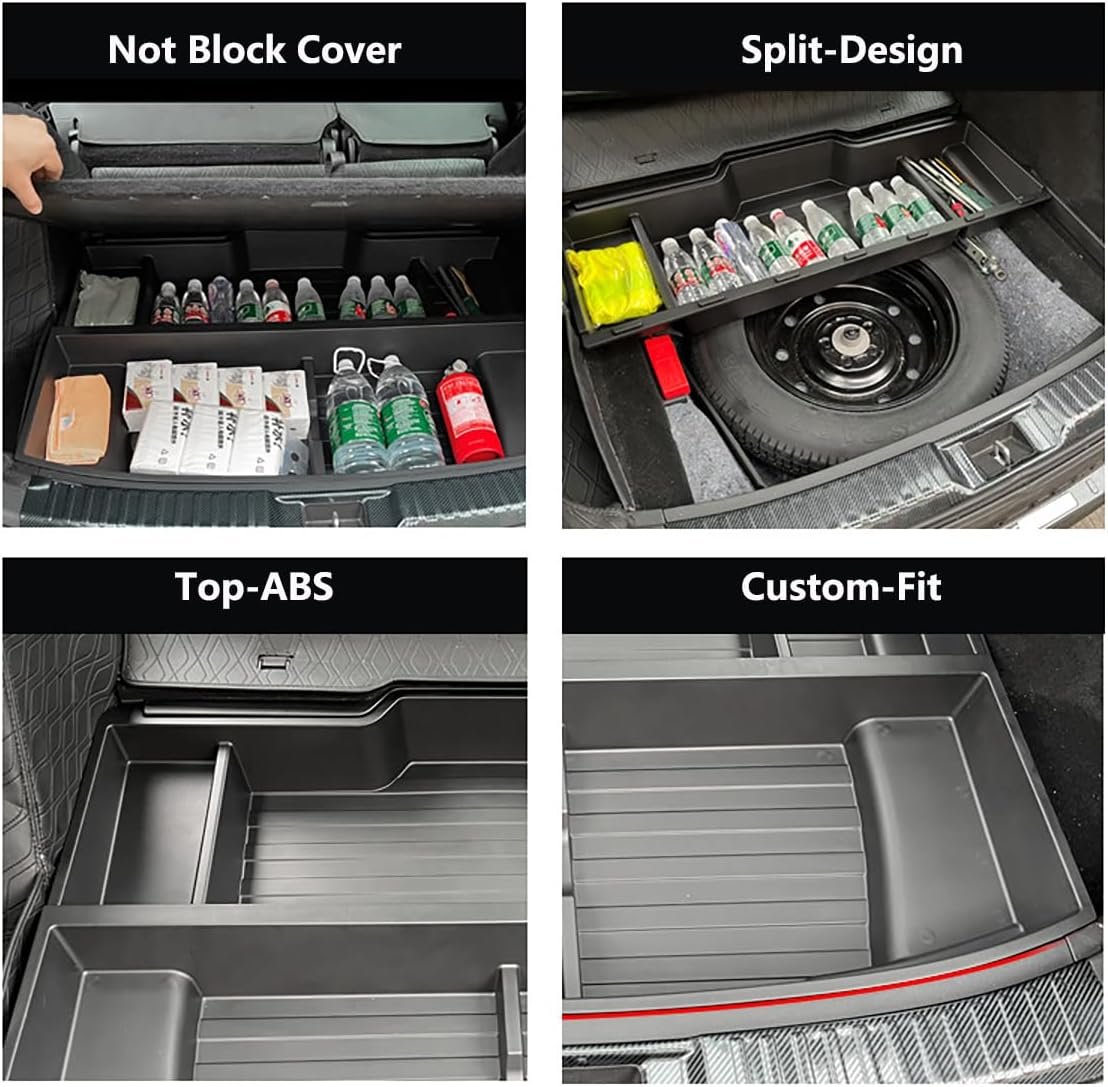 Not Block Cover

Split-Design

Top-ABS

Custom-Fit