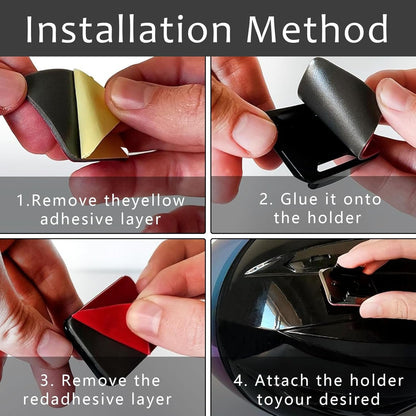 Installation Method

1.Remove theyellow adhesive layer

2. Glue it onto the holder

3. Remove the redadhesive layer

4. Attach the holder toyour desired