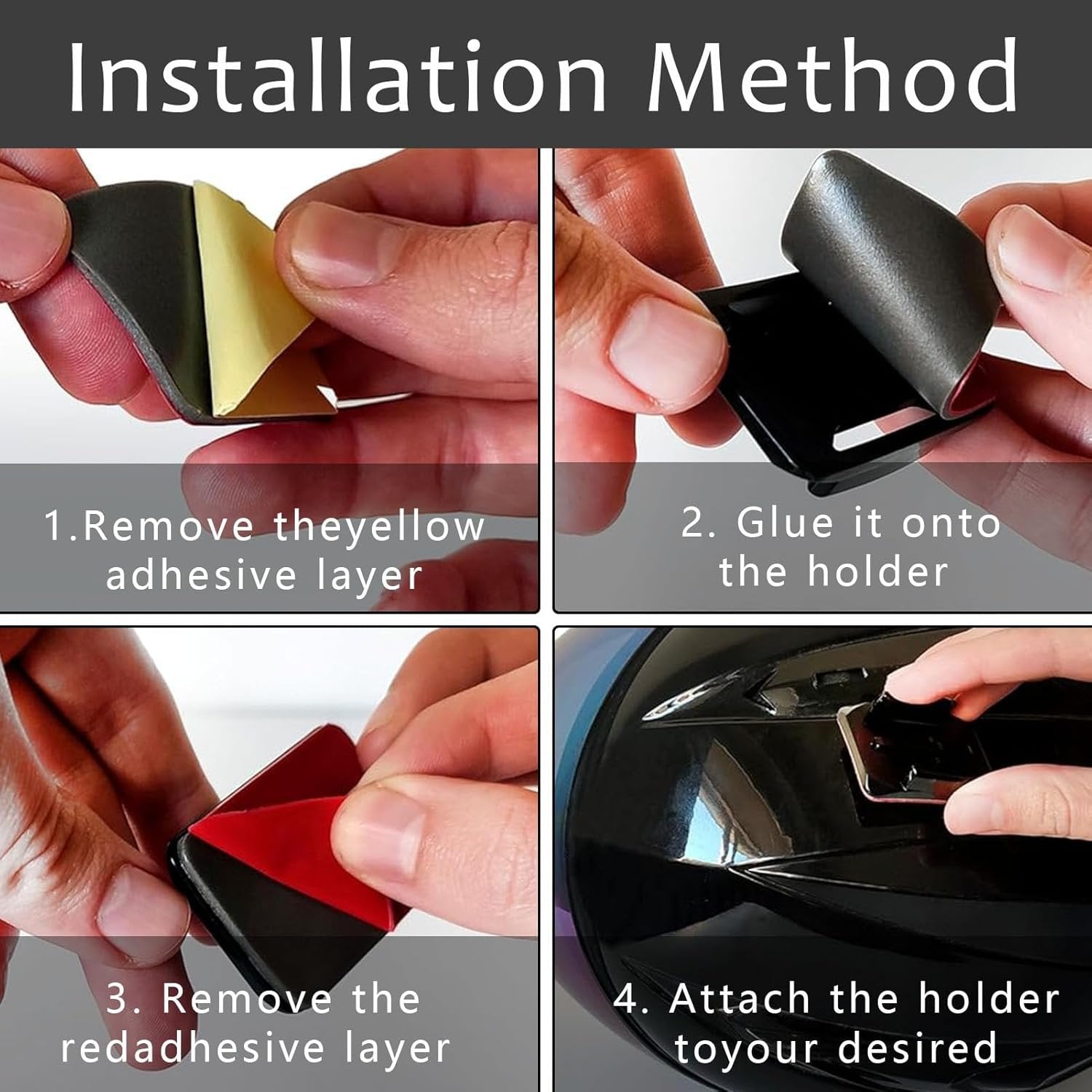 Installation Method

1.Remove theyellow adhesive layer

2. Glue it onto the holder

3. Remove the redadhesive layer

4. Attach the holder toyour desired