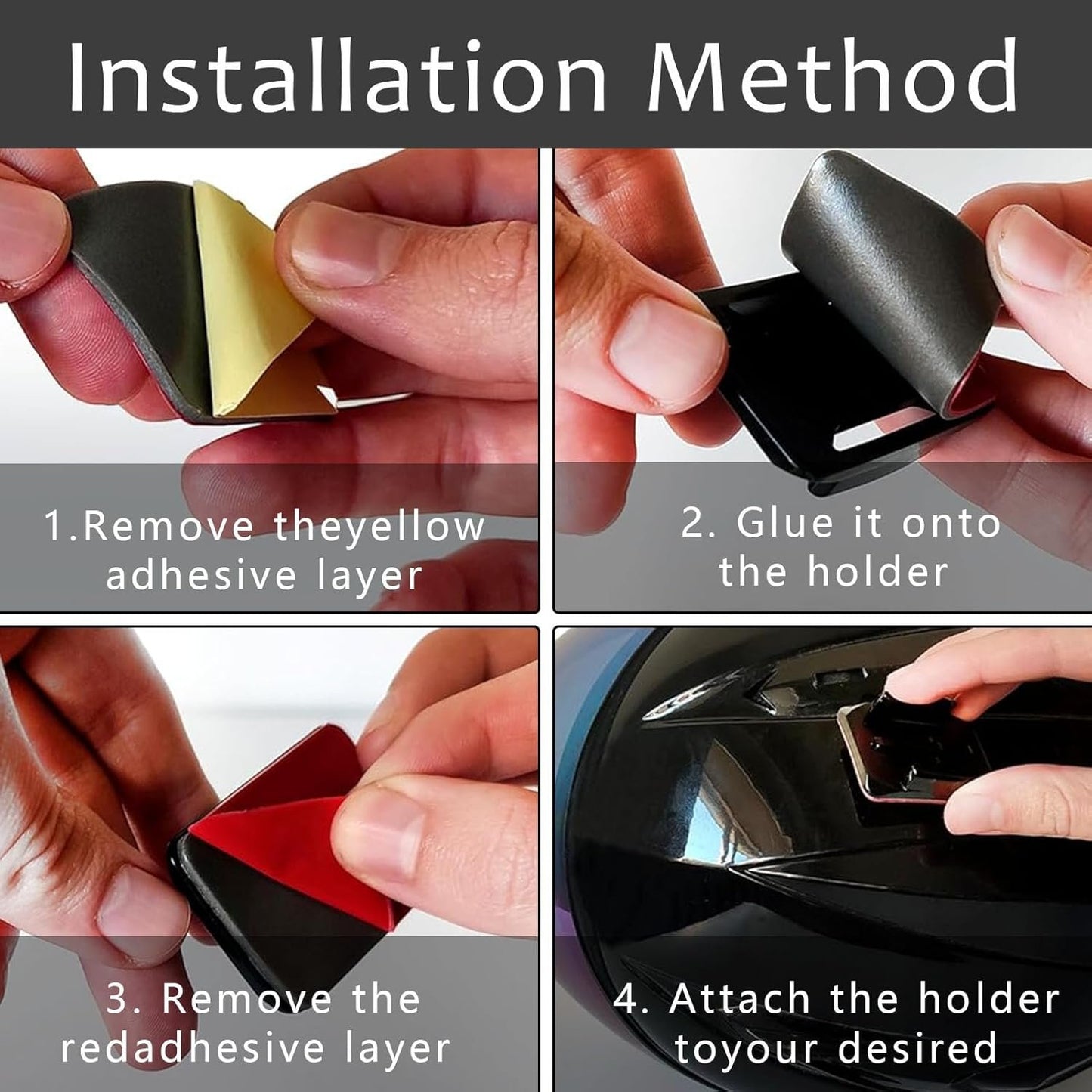 Installation Method

1.Remove theyellow adhesive layer

2. Glue it onto the holder

3. Remove the redadhesive layer

4. Attach the holder toyour desired