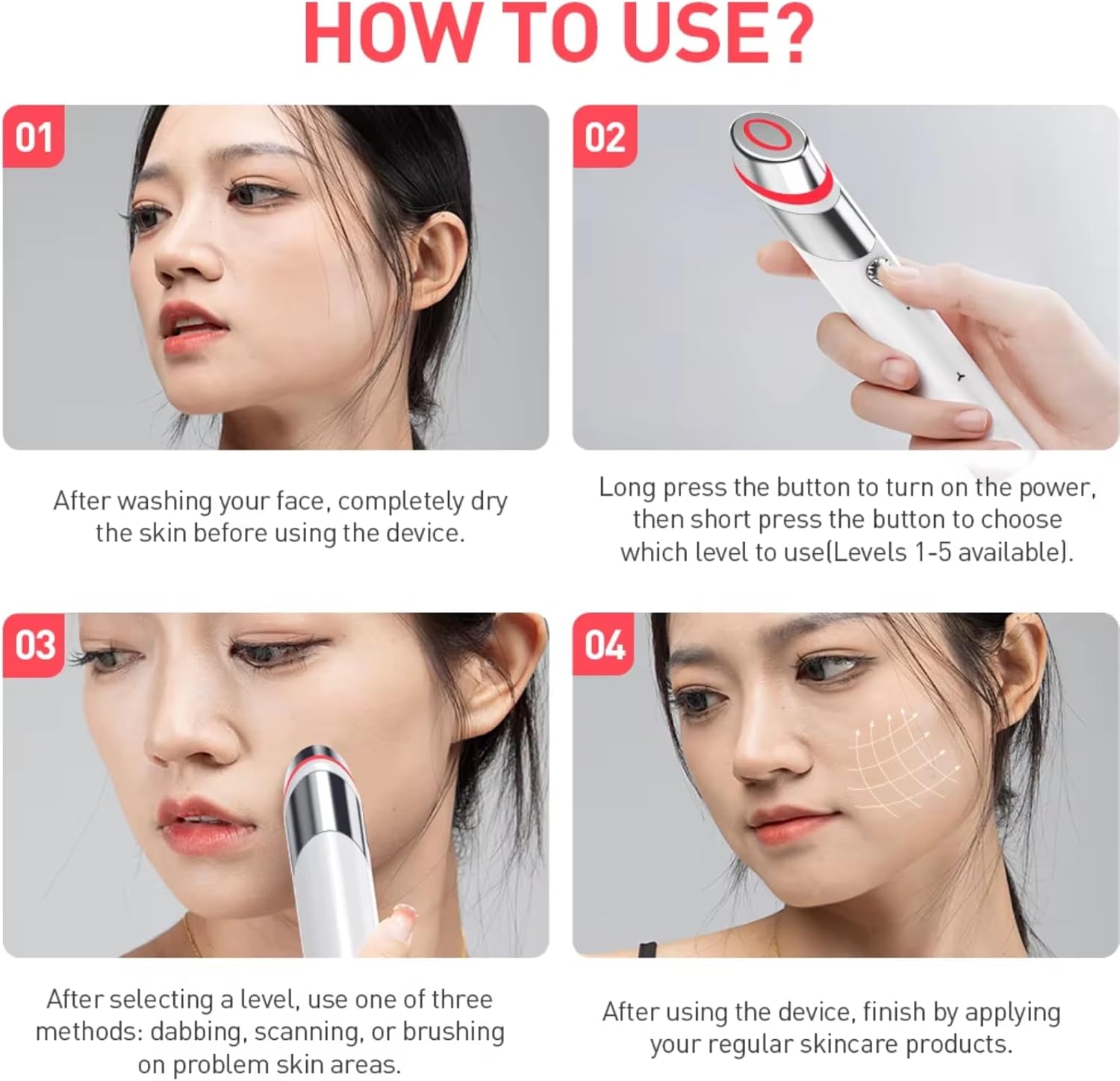 HOW TO USE?

01

After washing your face, completely dry the skin before using the device.

02

Long press the button to turn on the power, then short press the button to choose which level to use(Levels 1-5 available).

03

After selecting a level, use one of three methods: dabbing, scanning, or brushing on problem skin areas.

04

After using the device, finish by applying your regular skincare products.