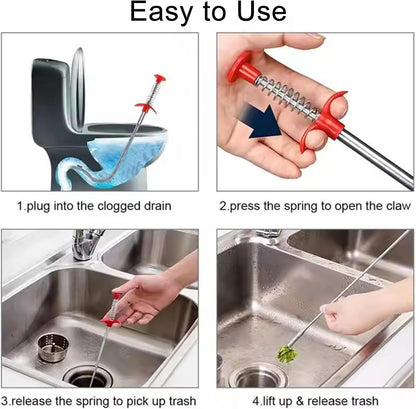 Easy to Use

1.plug into the clogged drain

2.press the spring to open the claw

3.release the spring to pick up trash

4.lift up & release trash