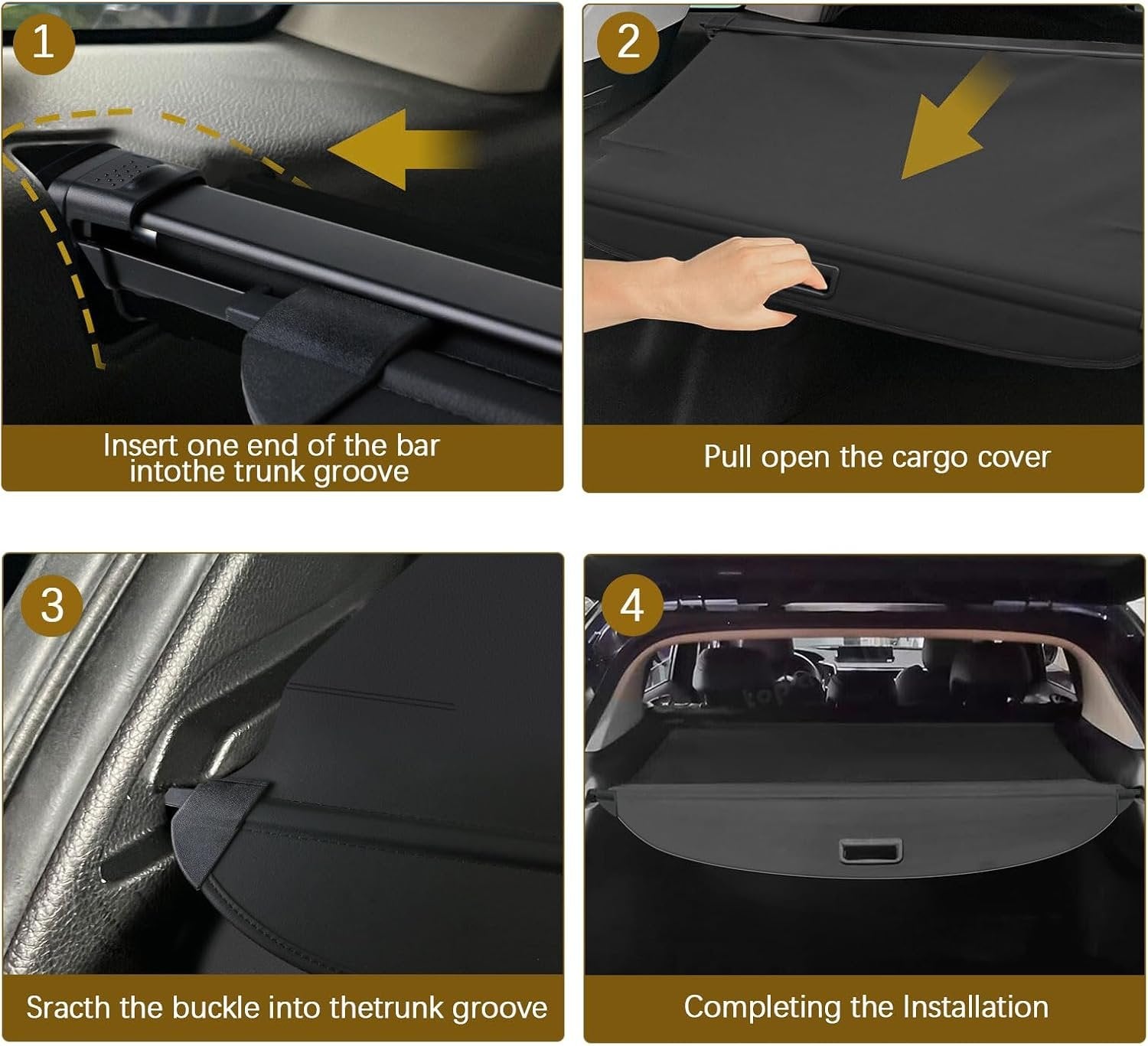 1

Insert one end of the bar intothe trunk groove

2

Pull open the cargo cover

3

Sracth the buckle into thetrunk groove

4

Completing the Installation