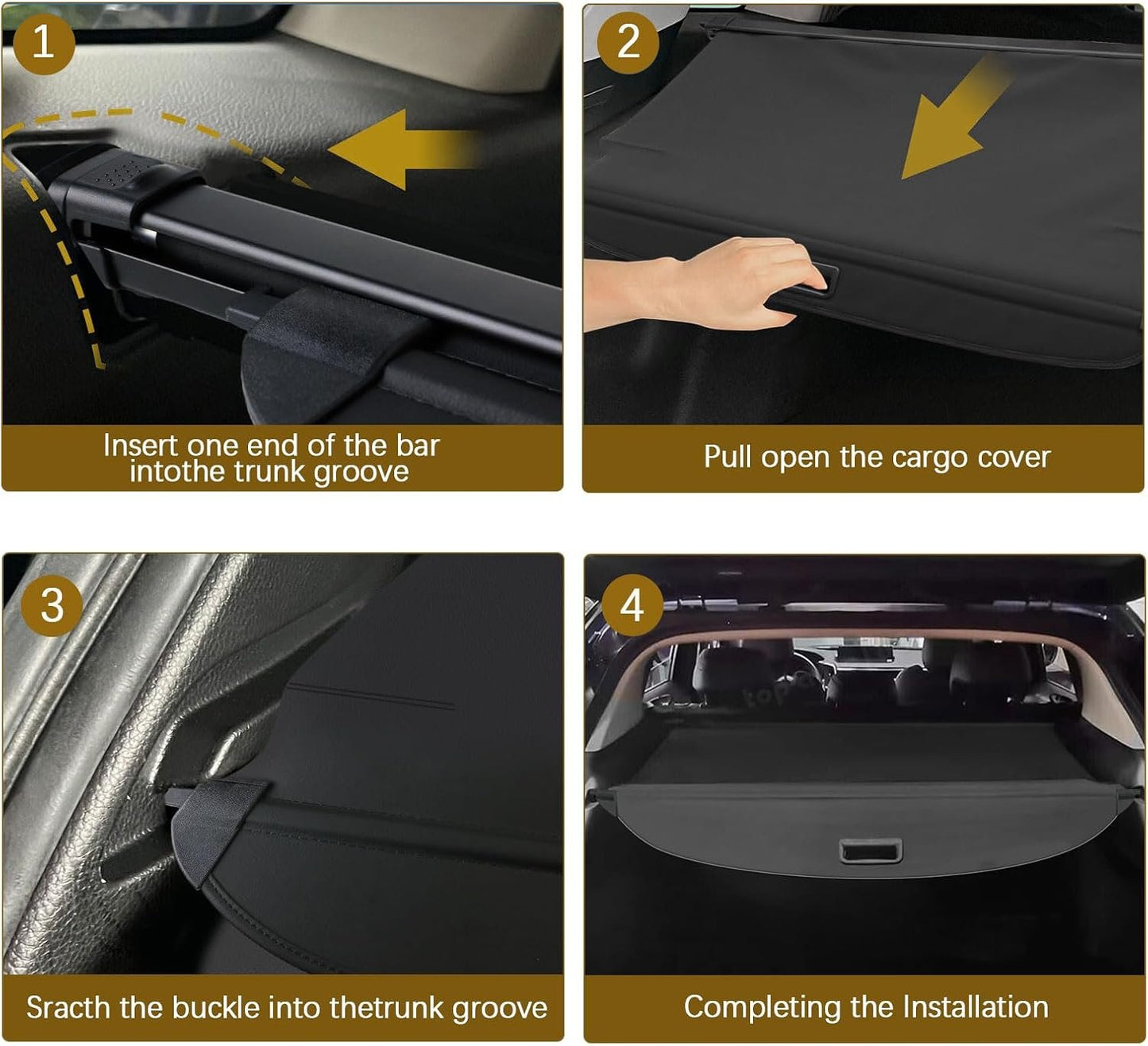 1

Insert one end of the bar intothe trunk groove

2

Pull open the cargo cover

3

Sracth the buckle into thetrunk groove

4

Completing the Installation