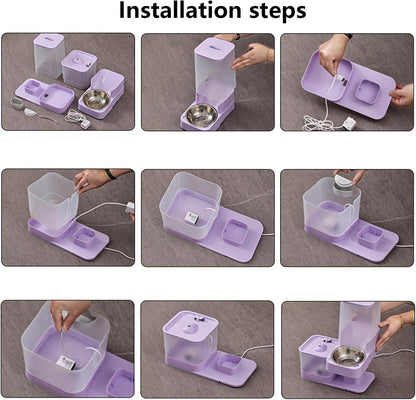 Installation steps