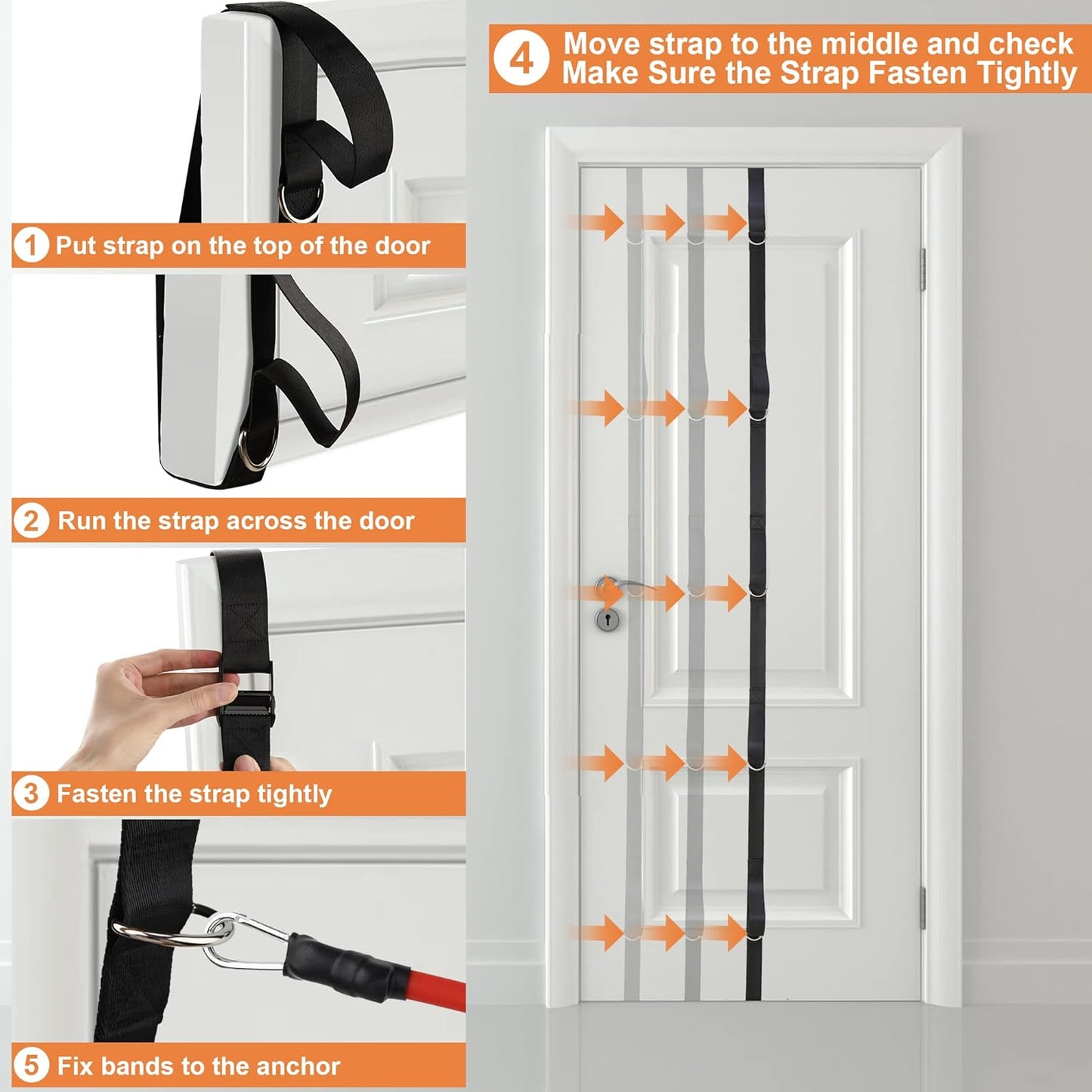 1 Put strap on the top of the door

2 Run the strap across the door

3 Fasten the strap tightly

5 Fix bands to the anchor

4 Move strap to the middle and check Make Sure the Strap Fasten Tightly