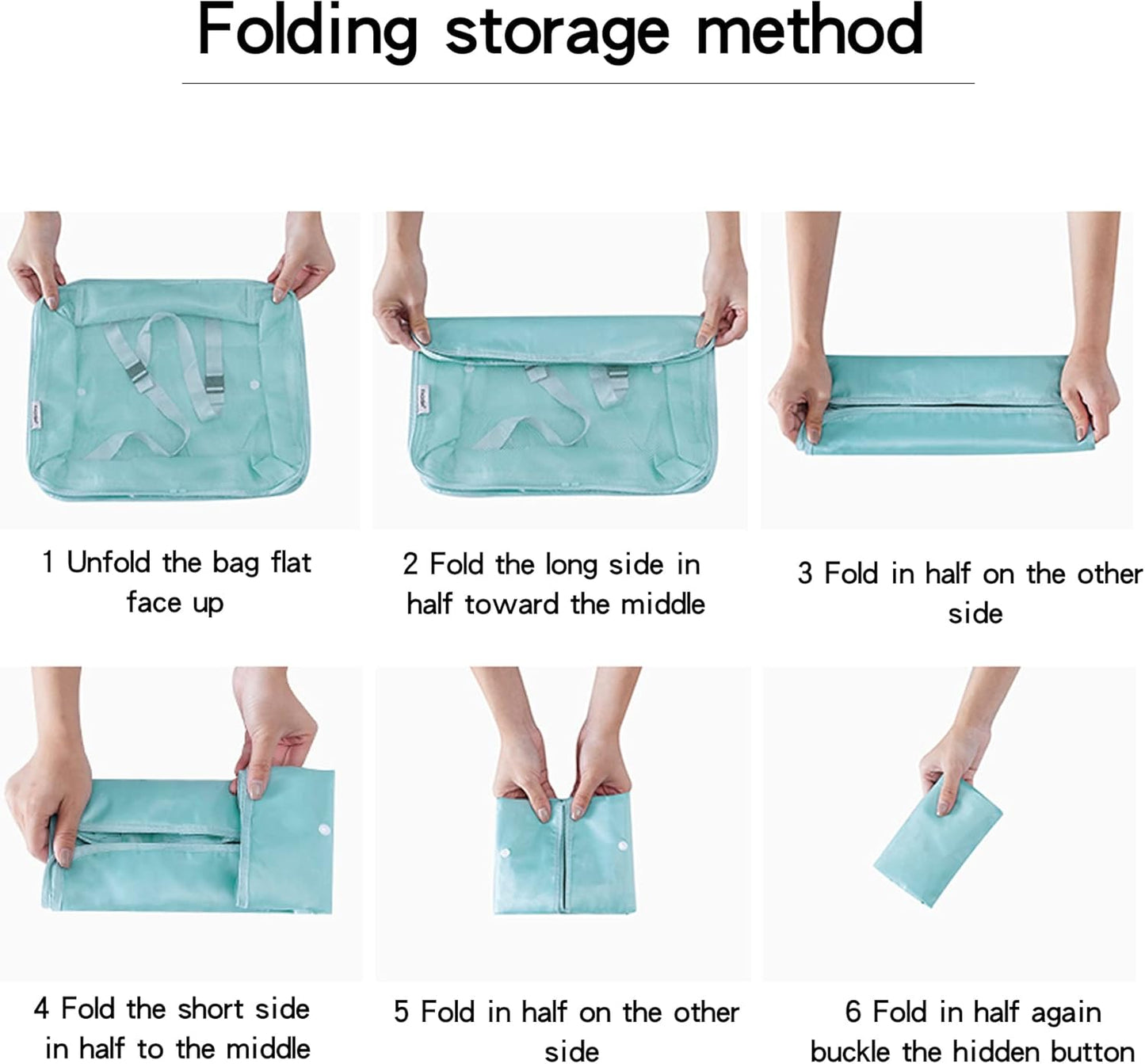 Folding storage method

1 Unfold the bag flat face up

2 Fold the long side in half toward the middle

3 Fold in half on the other side

4 Fold the short side in half to the middle

5 Fold in half on the other side

6 Fold in half again buckle the hidden button