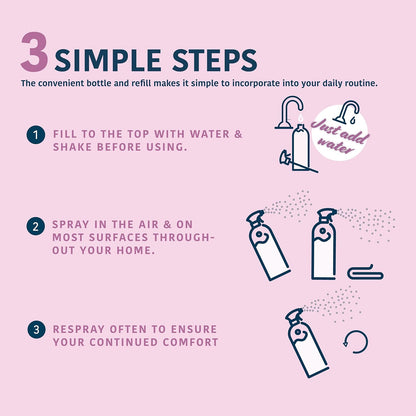 3 SIMPLE STEPS

The convenient bottle and refill makes it simple to incorporate into your daily routine.

1 FILL TO THE TOP WITH WATER & SHAKE BEFORE USING.

Just add water

2 SPRAY IN THE AIR & ON MOST SURFACES THROUGHOUT YOUR HOME.

3 RESPRAY OFTEN TO ENSURE YOUR CONTINUED COMFORT