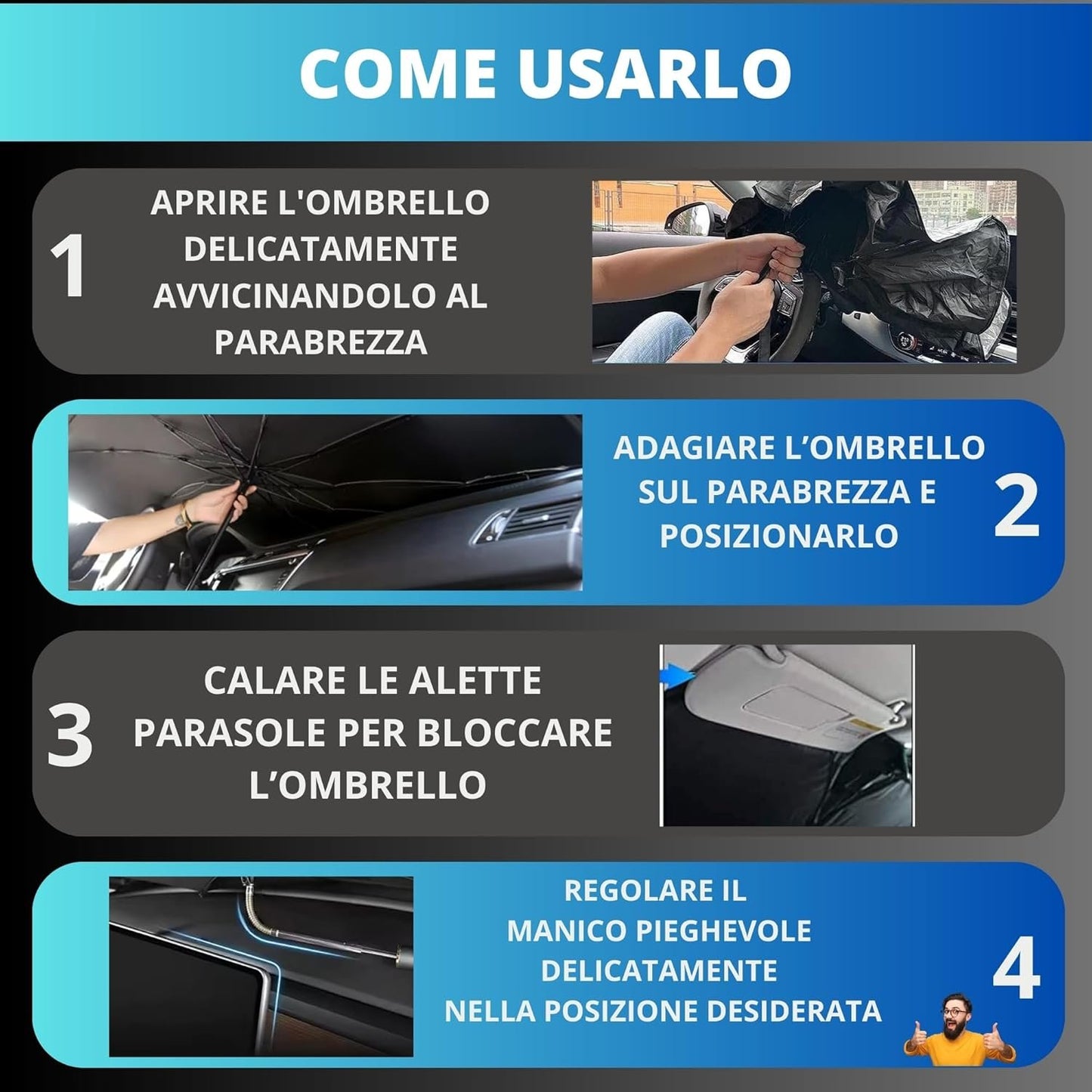 COME USARLO

1

APRIRE L'OMBRELLO DELICATAMENTE AVVICINANDOLO AL PARABREZZA

ADAGIARE L'OMBRELLO SUL PARABREZZA E POSIZIONARLO

2

3

CALARE LE ALETTE PARASOLE PER BLOCCARE L'OMBRELLO

REGOLARE IL MANICO PIEGHEVOLE DELICATAMENTE NELLA POSIZIONE DESIDERATA

4