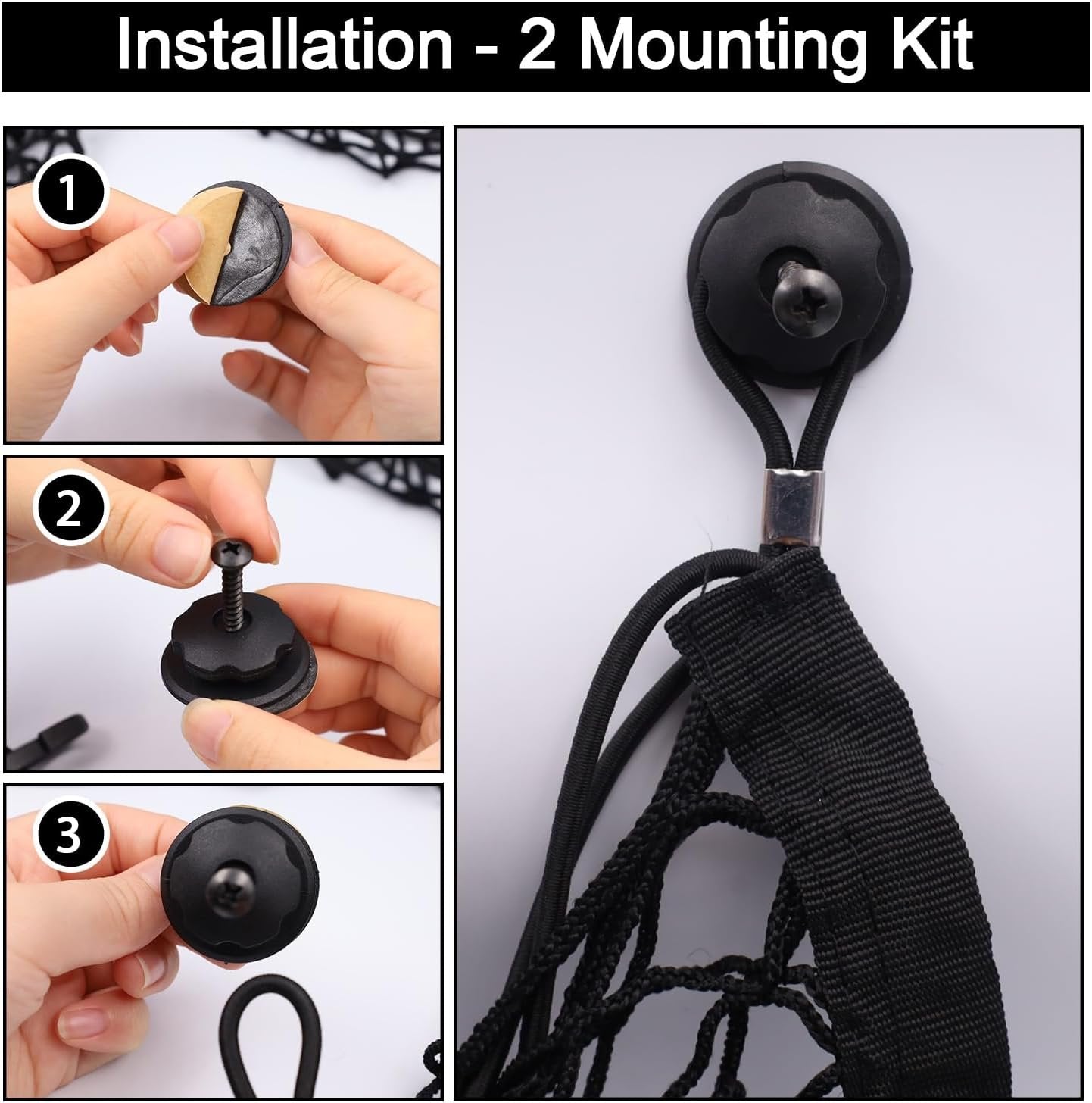 Installation - 2 Mounting Kit

1

2

3