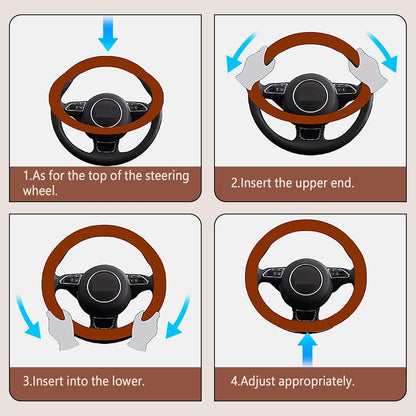 1.As for the top of the steering wheel.

2.Insert the upper end.

3.Insert into the lower.

4.Adjust appropriately.