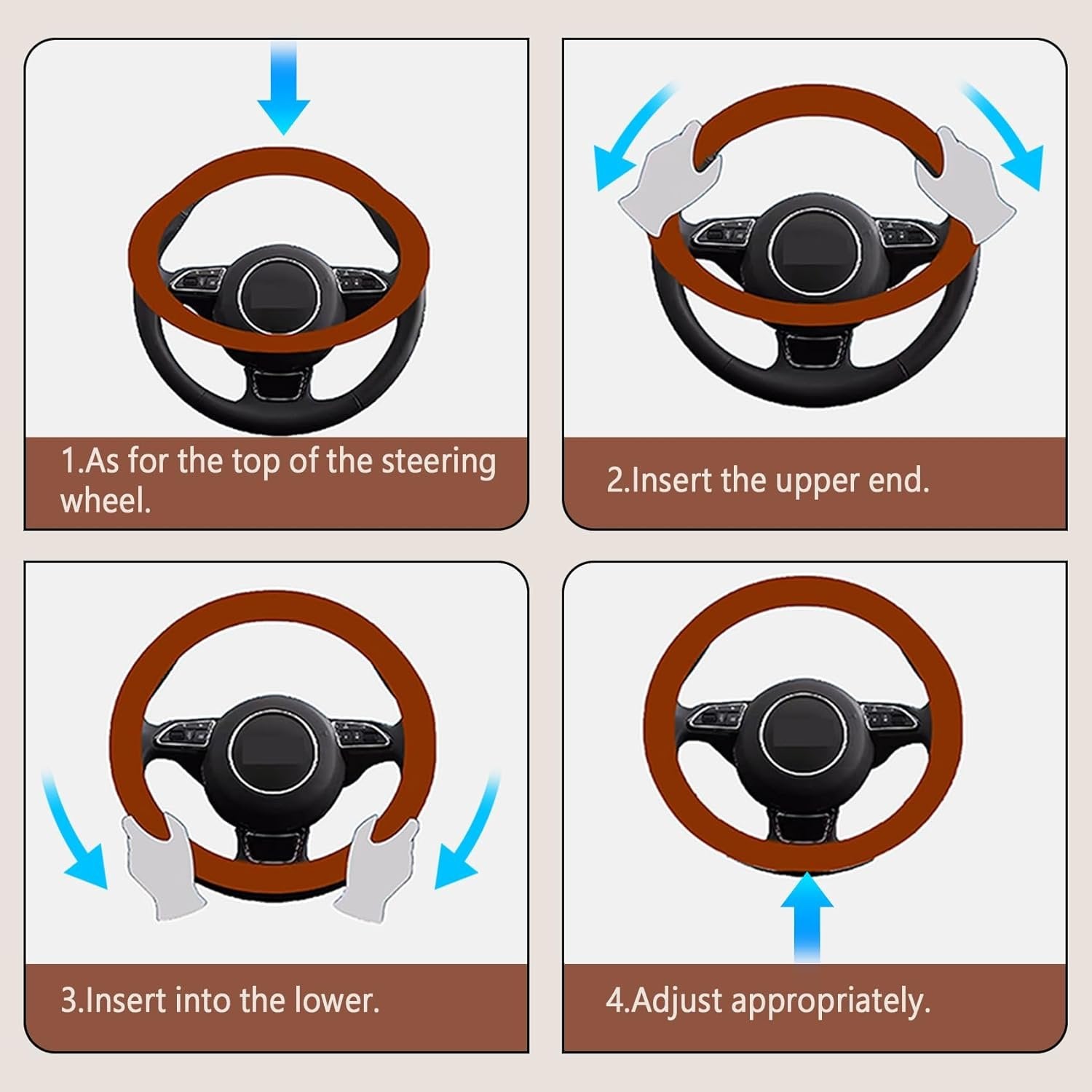 1.As for the top of the steering wheel.

2.Insert the upper end.

3.Insert into the lower.

4.Adjust appropriately.