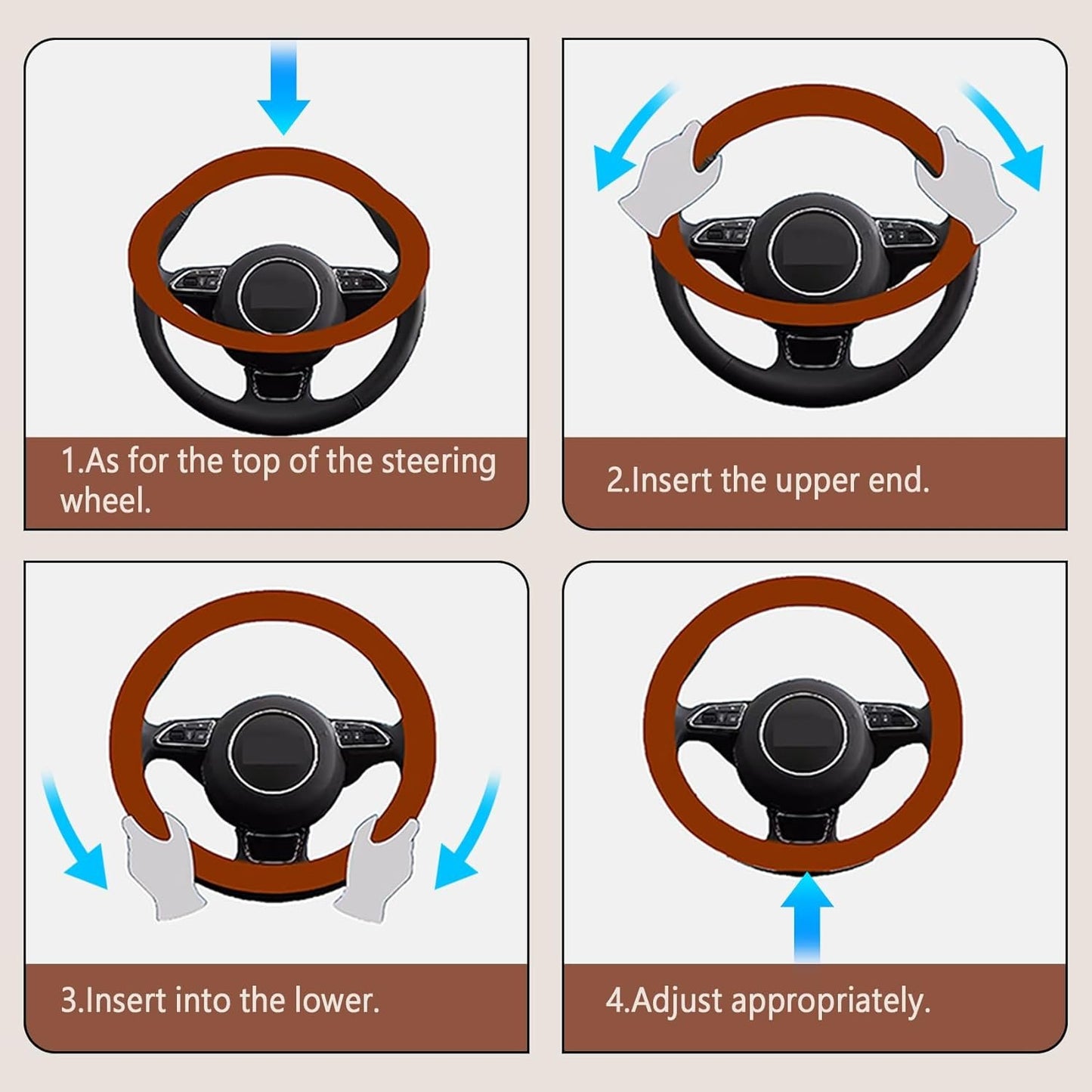 1.As for the top of the steering wheel.

2.Insert the upper end.

3.Insert into the lower.

4.Adjust appropriately.