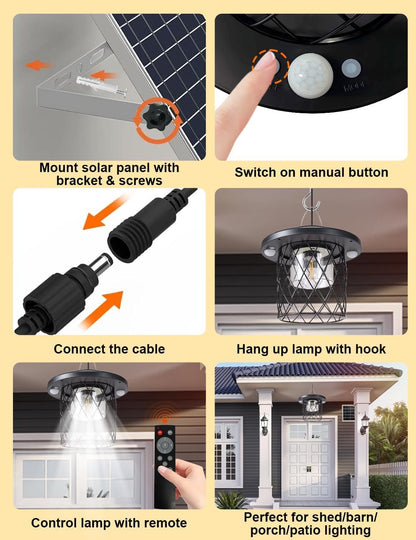 Mount solar panel with bracket & screws

Switch on manual button

Connect the cable

Hang up lamp with hook

Control lamp with remote

Perfect for shed/barn/ porch/patio lighting